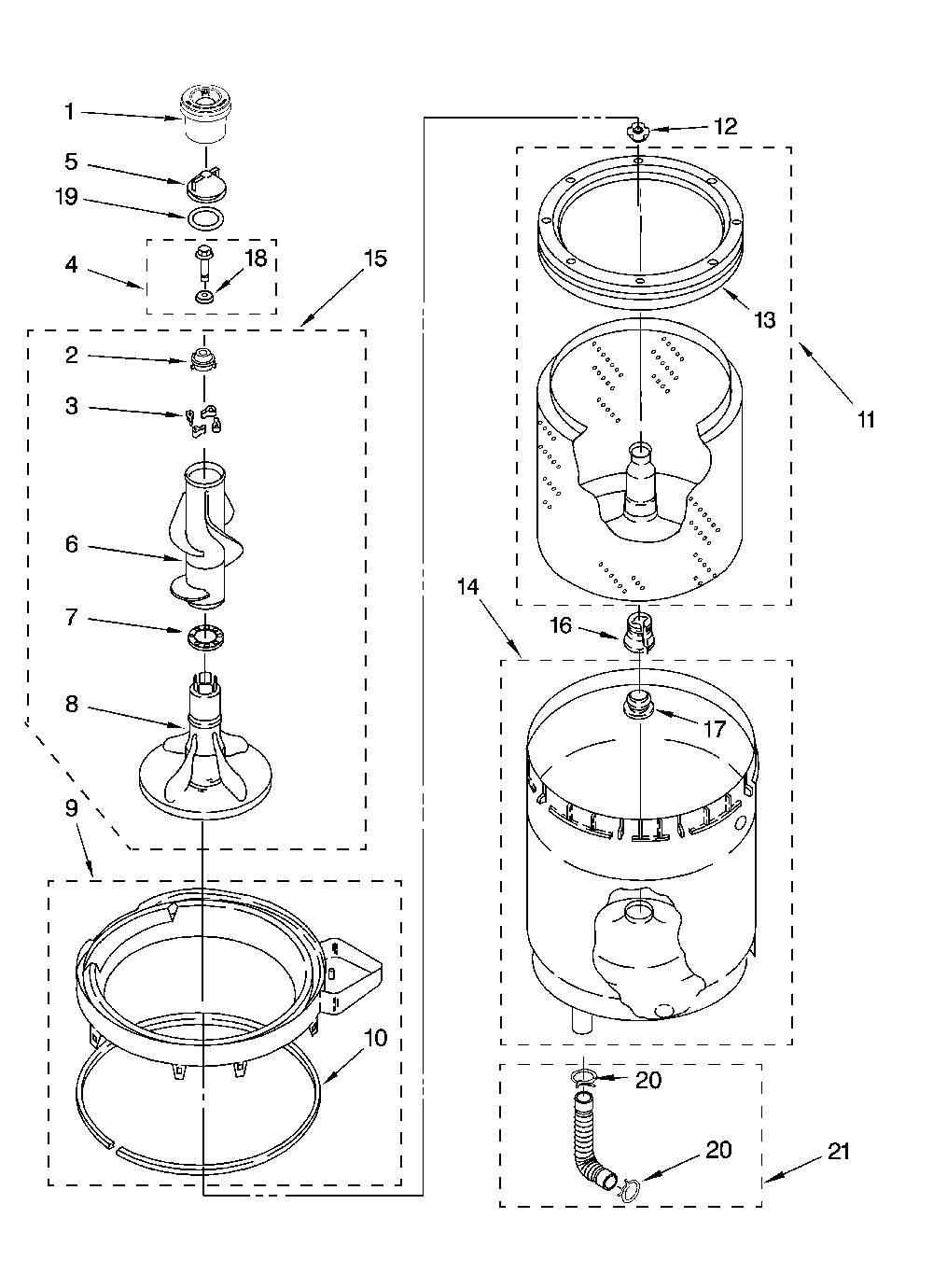 1
5
19
4
18
15
2
3
6
7
8
9
10
12
13
11
14
16
17
20
20
21