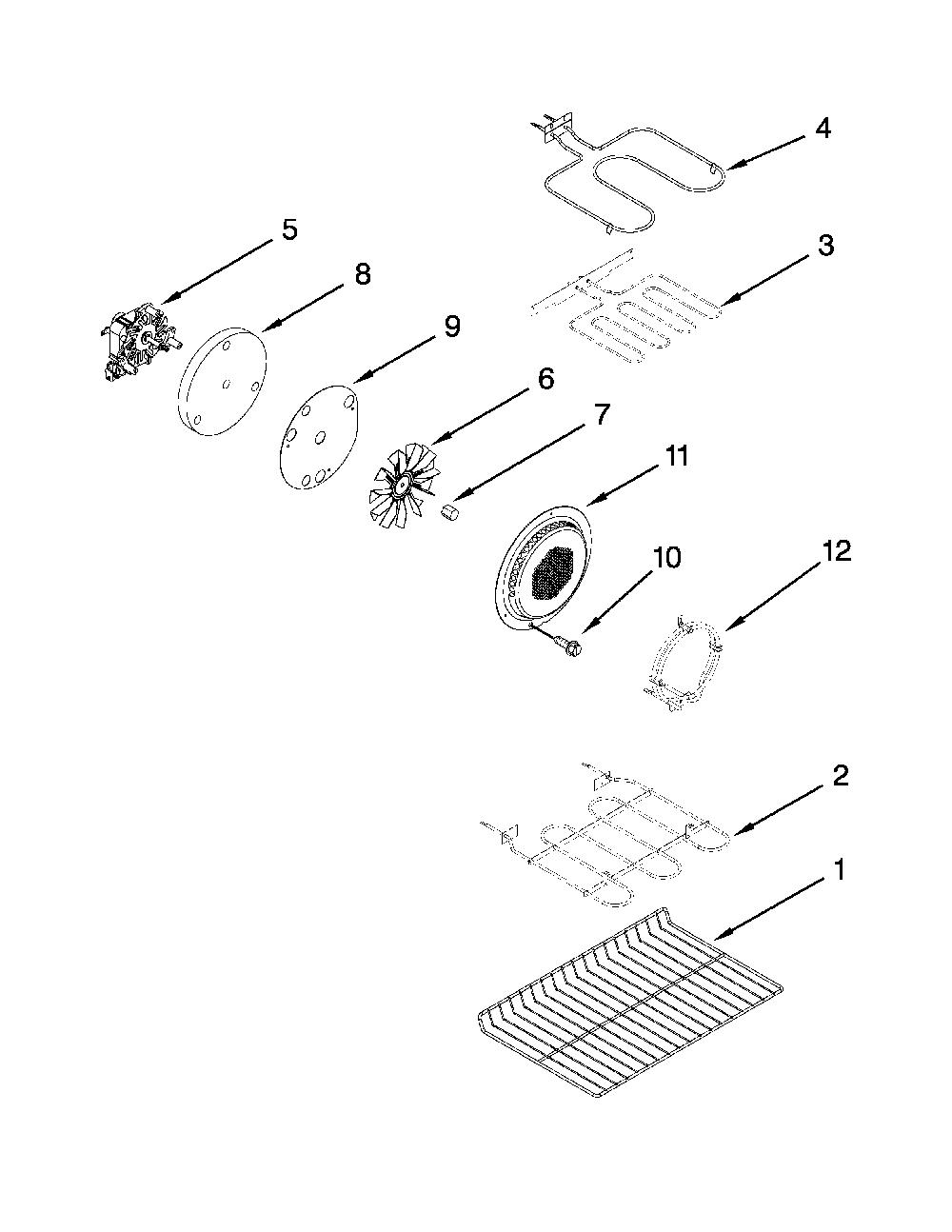 4
5
3
8
9
6
7
11
10
12
2
1