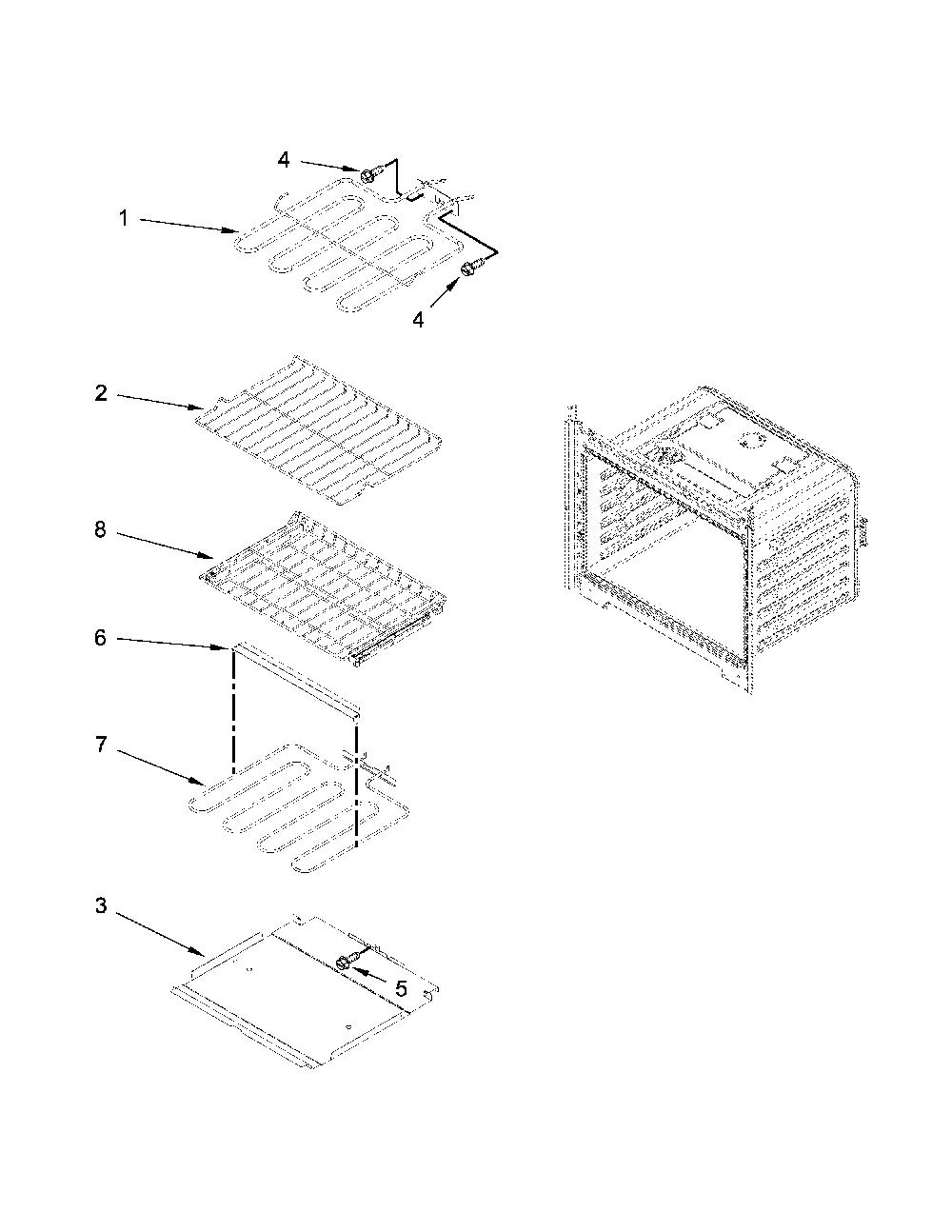 4
1
4
2
8
6
7
3
5