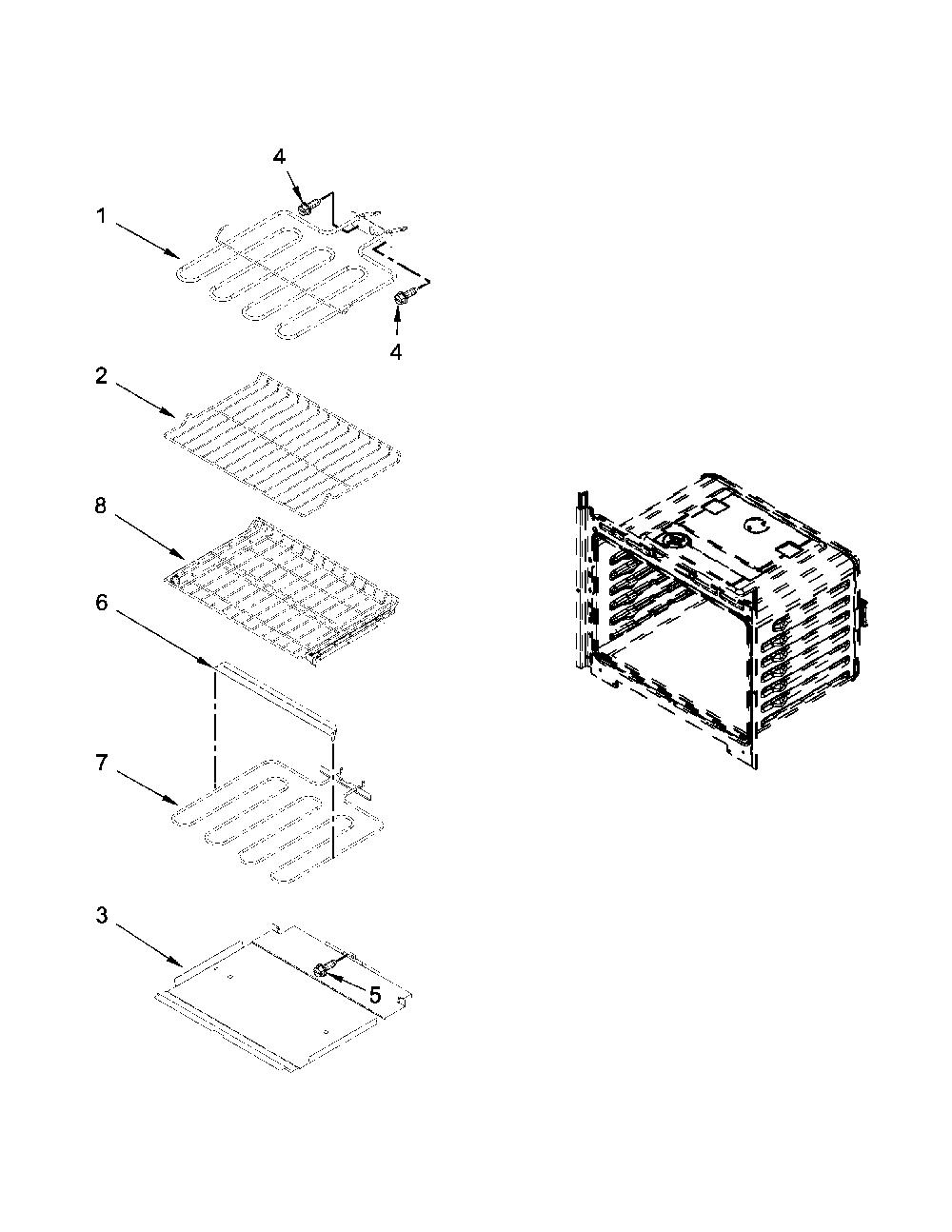 4
1
4
2
8
6
7
3
5