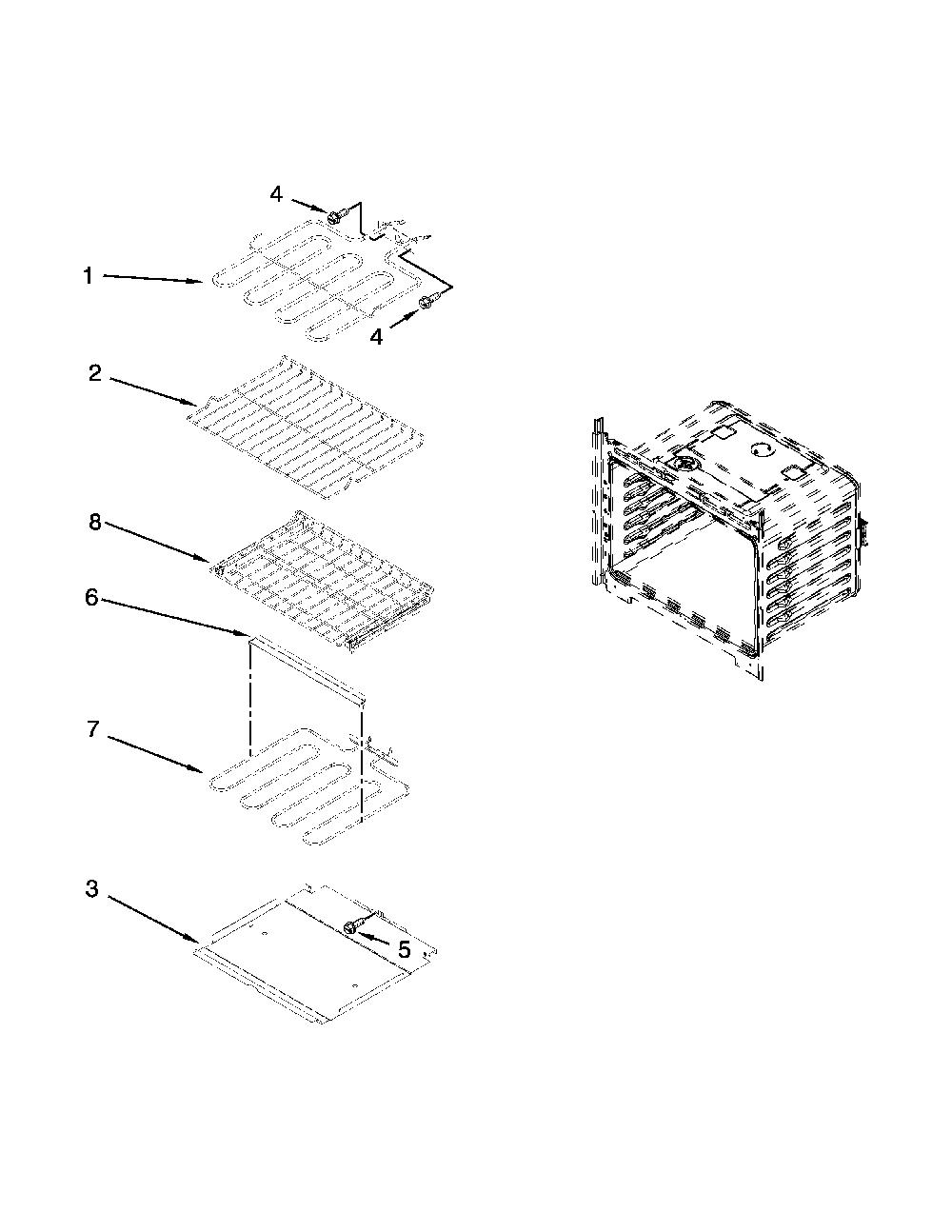 4
1
4
2
8
6
7
3
5