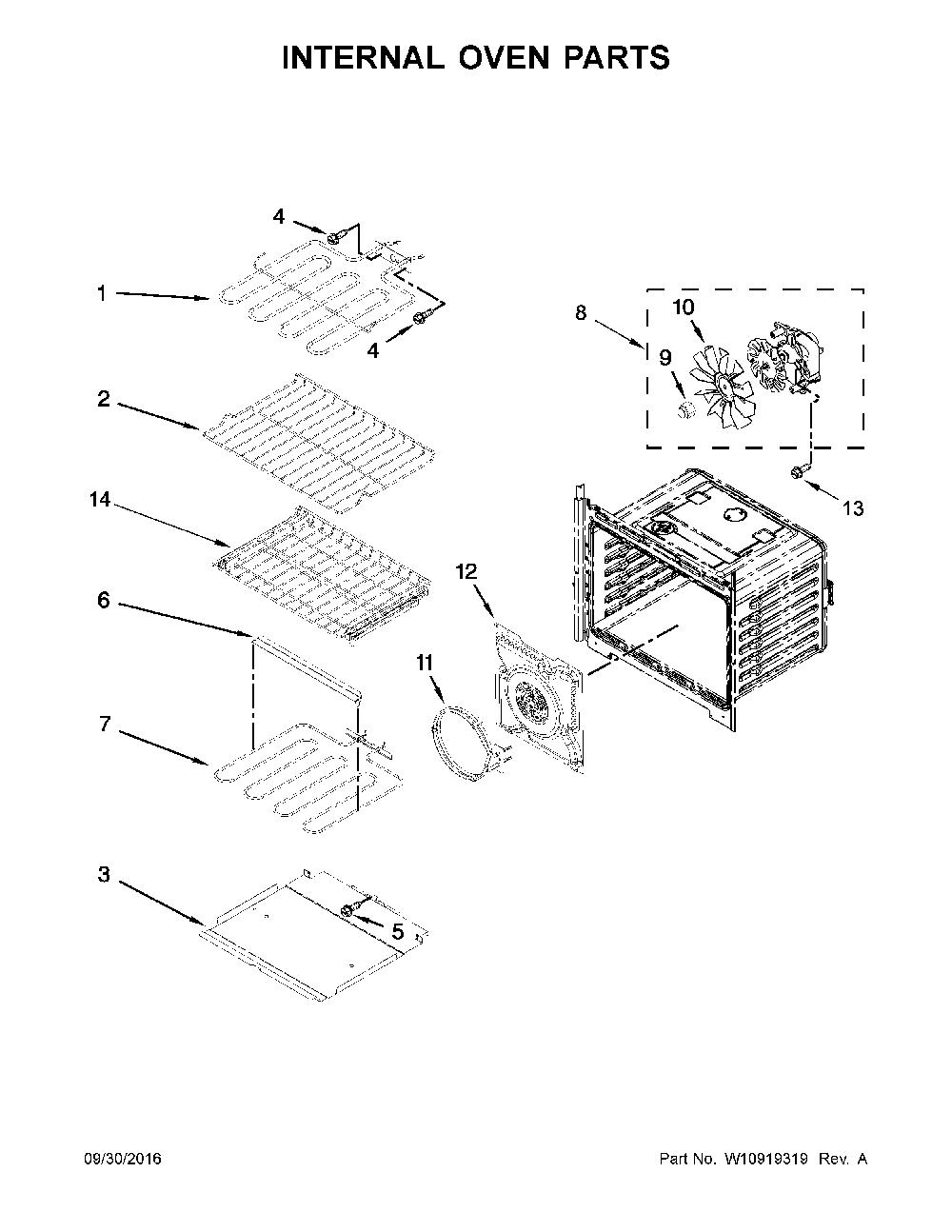 INTERNAL OVEN PARTS

4
1
4
8
10
9
2
13
14
12
6
11
7
3
5

09/30/2016

Part No. W10919319 Rev. A