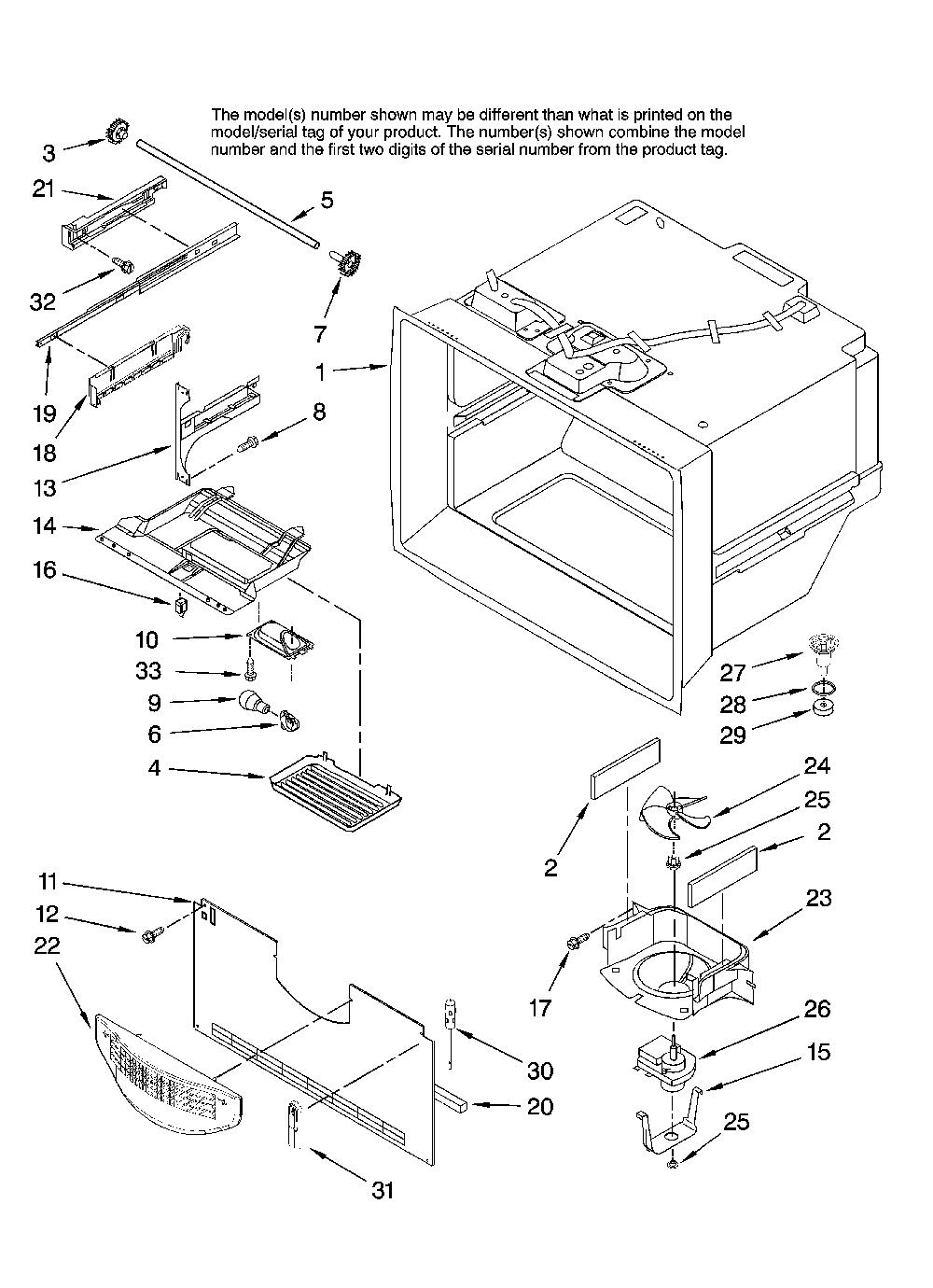 The model(s) number shown may be different than what is printed on the model/serial tag of your product. The number(s) shown combine the model number and the first two digits of the serial number from the product tag.

3
21
5
32
7
1
19
18
8
13
14
16
10
33
9
6
4
27
28
29
24
25
2
2
23
11
12
22
17
26
15
30
20
25
31