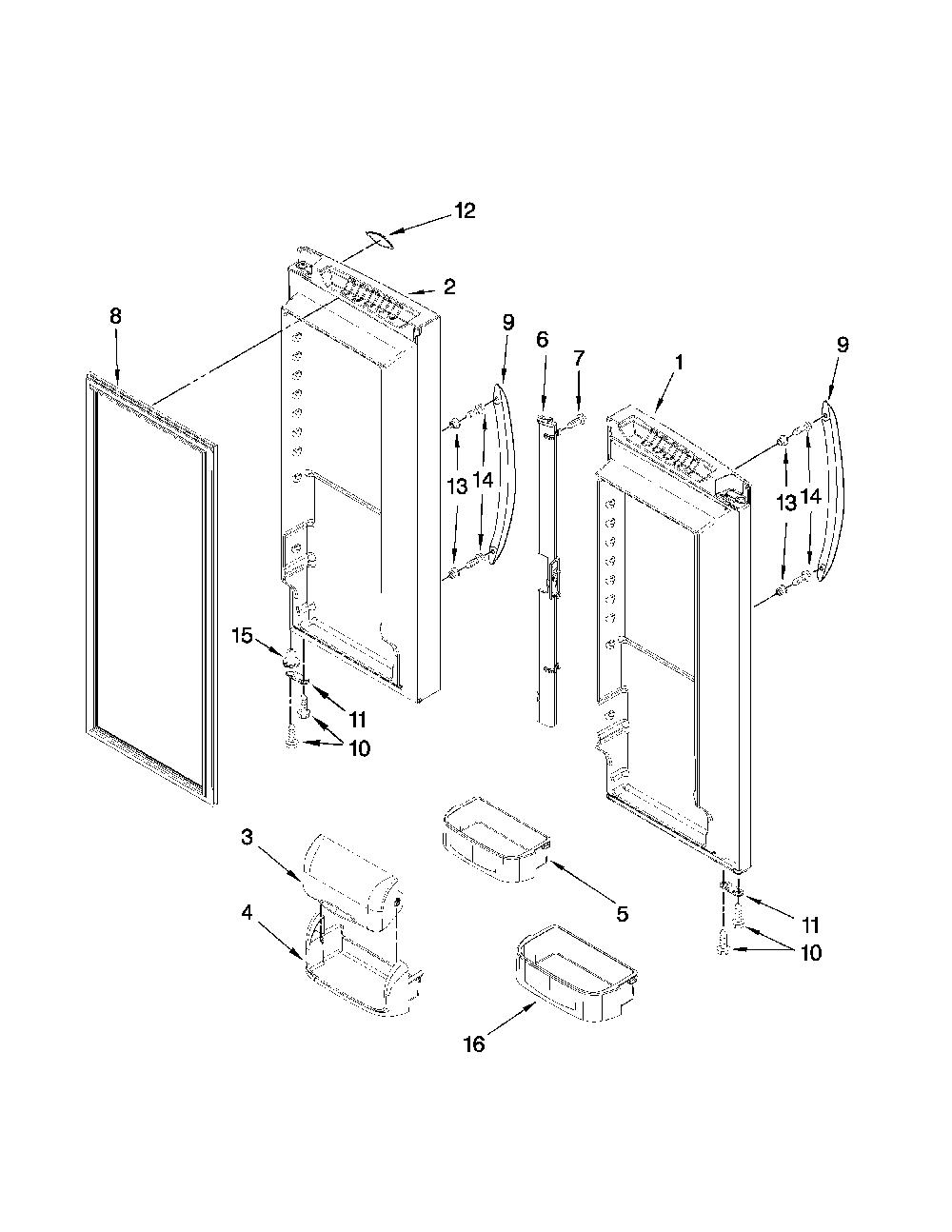 12
2
8
9
6
7
1
9
13
14
13
14
15
11
10
3
4
5
11
10
16