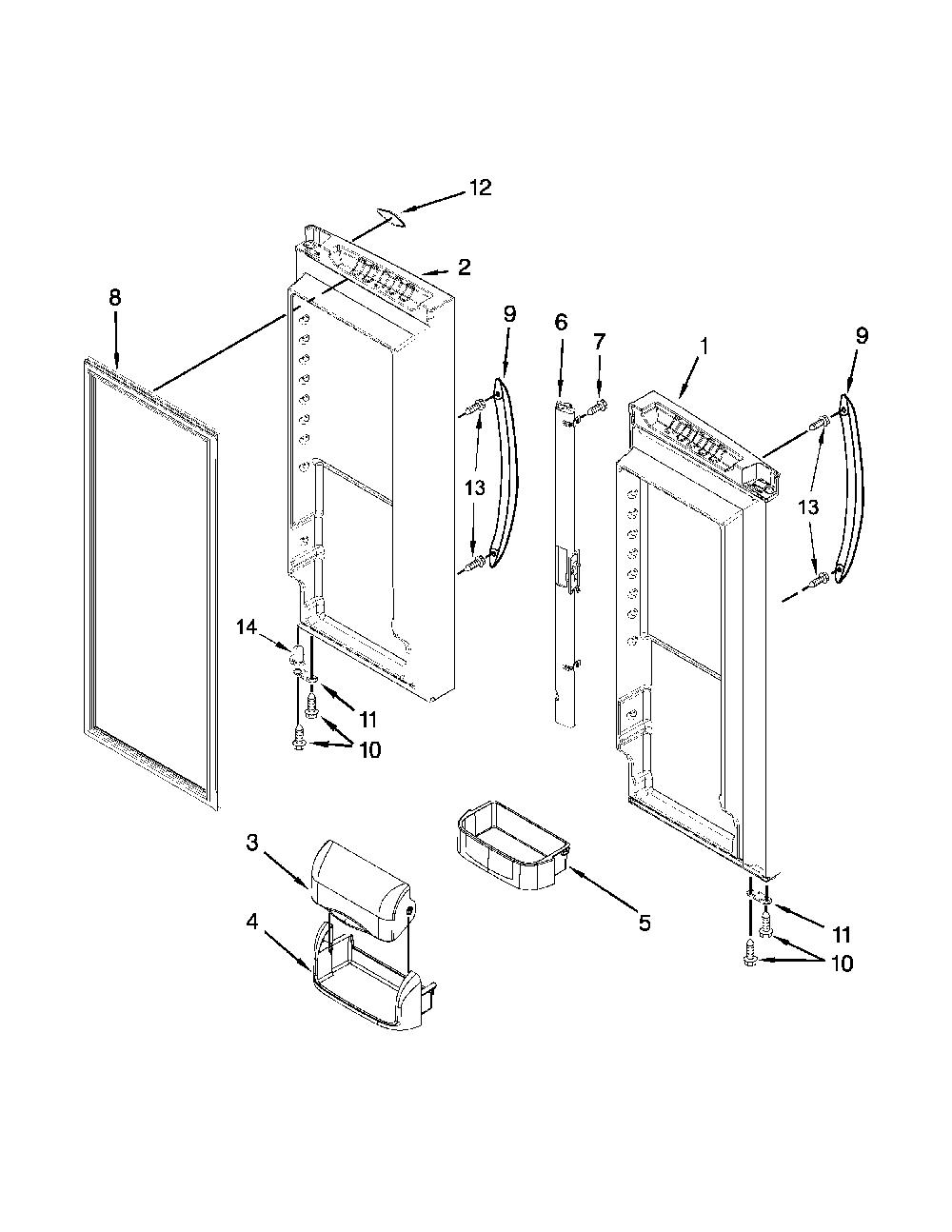 12
2
8
9
6
7
1
9
13
13
14
11
10
3
4
5
11
10