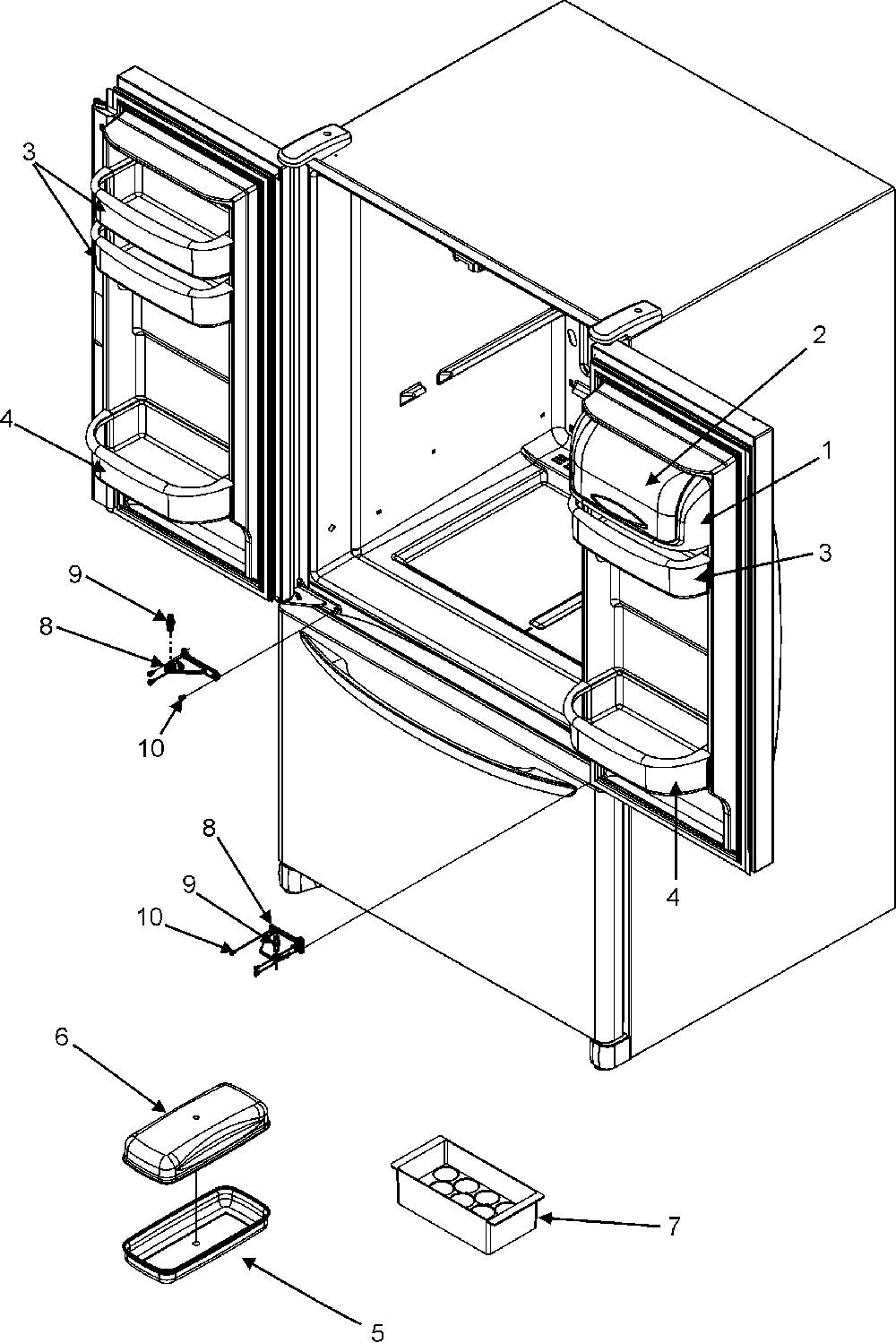 3
2
4
1
3
9
8
10
4
8
9
10
6
7
5