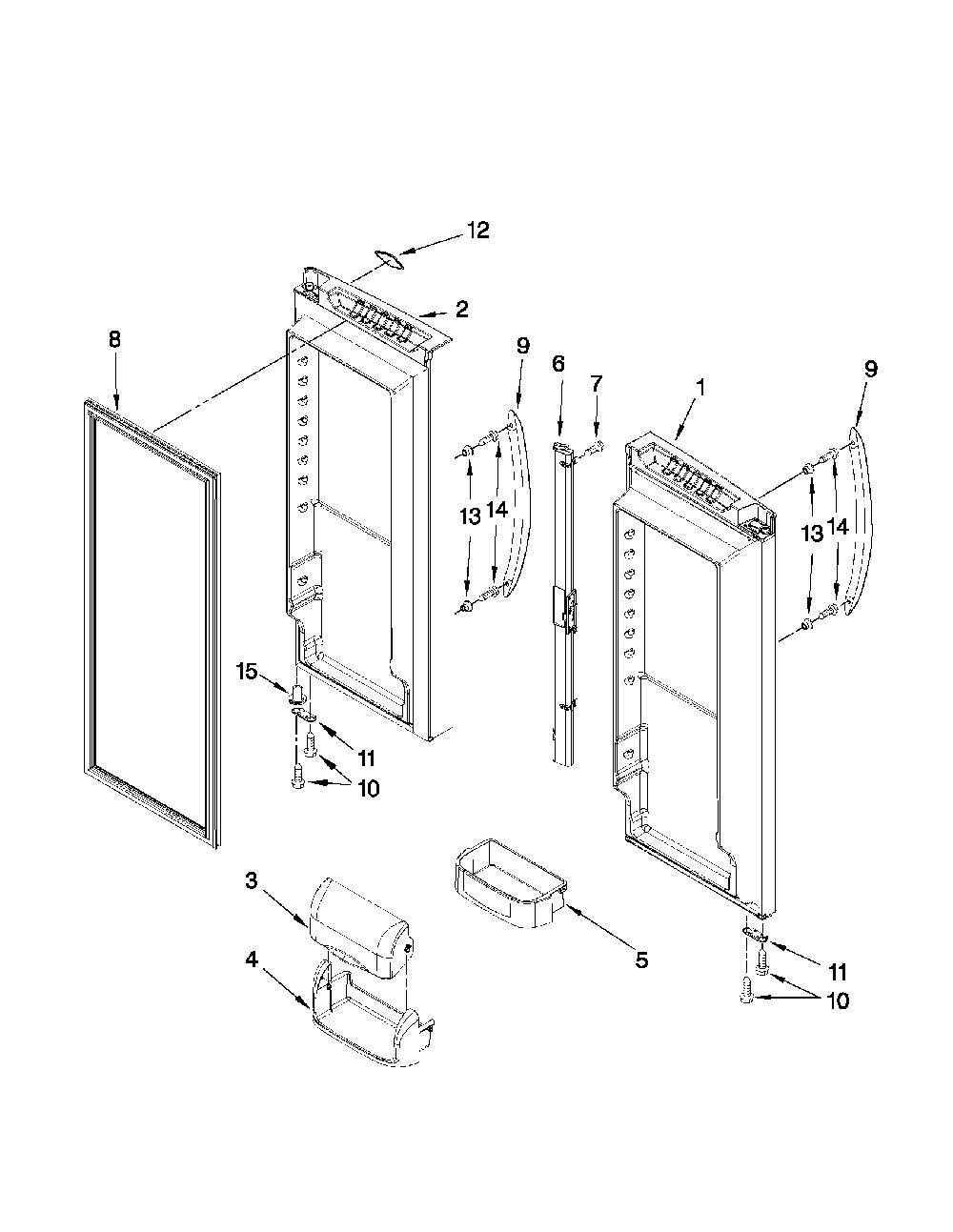 12
2
8
9
6
7
1
9
13
14
13
14
15
11
10
3
4
5
11
10