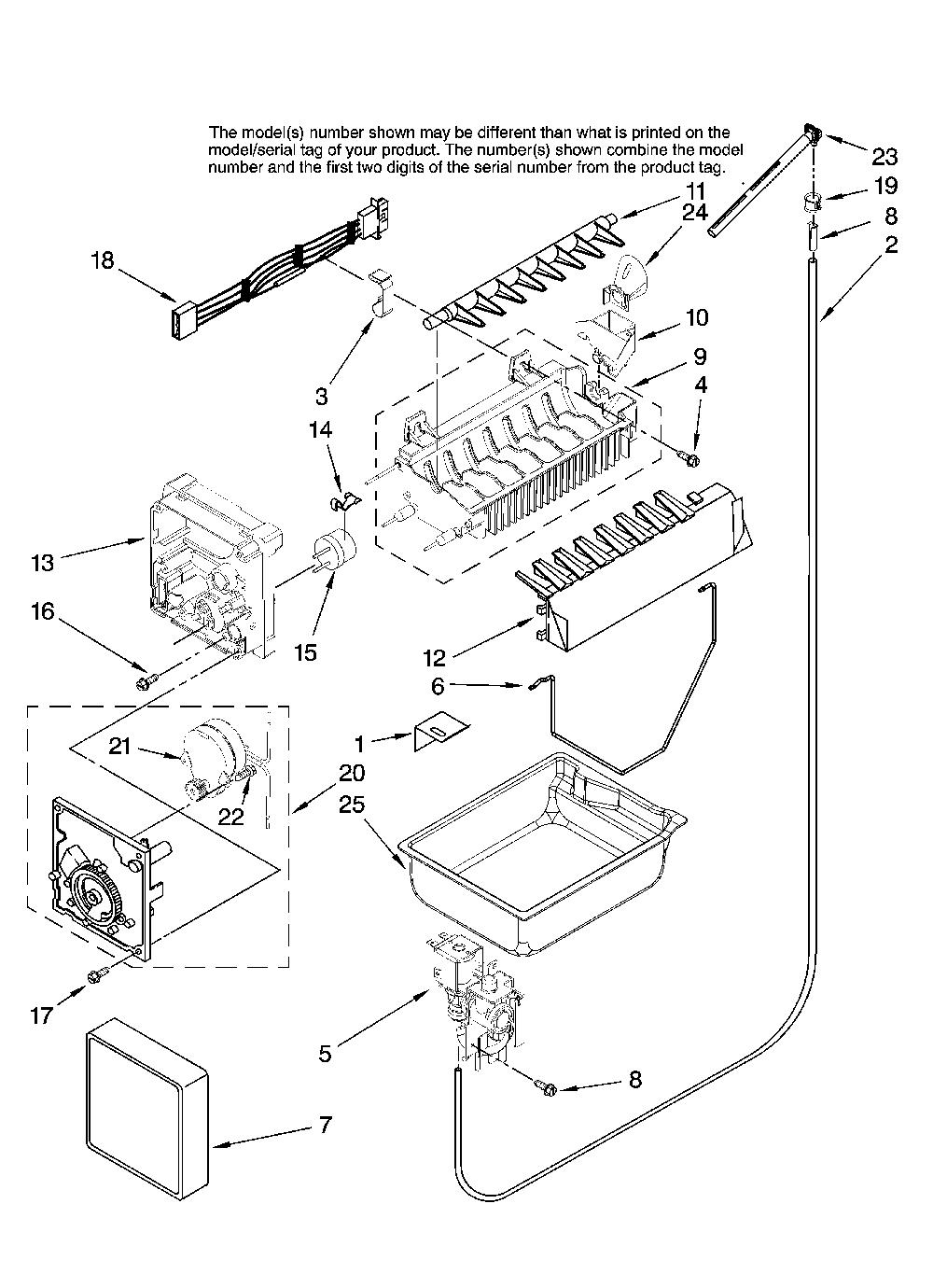 The model(s) number shown may be different than what is printed on the model/serial tag of your product. The number(s) shown combine the model number and the first two digits of the serial number from the product tag.

23
19
8
2
11
24
18
10
9
3
4
14
13
16
15
12
6
21
1
20
22
25
17
5
8
7