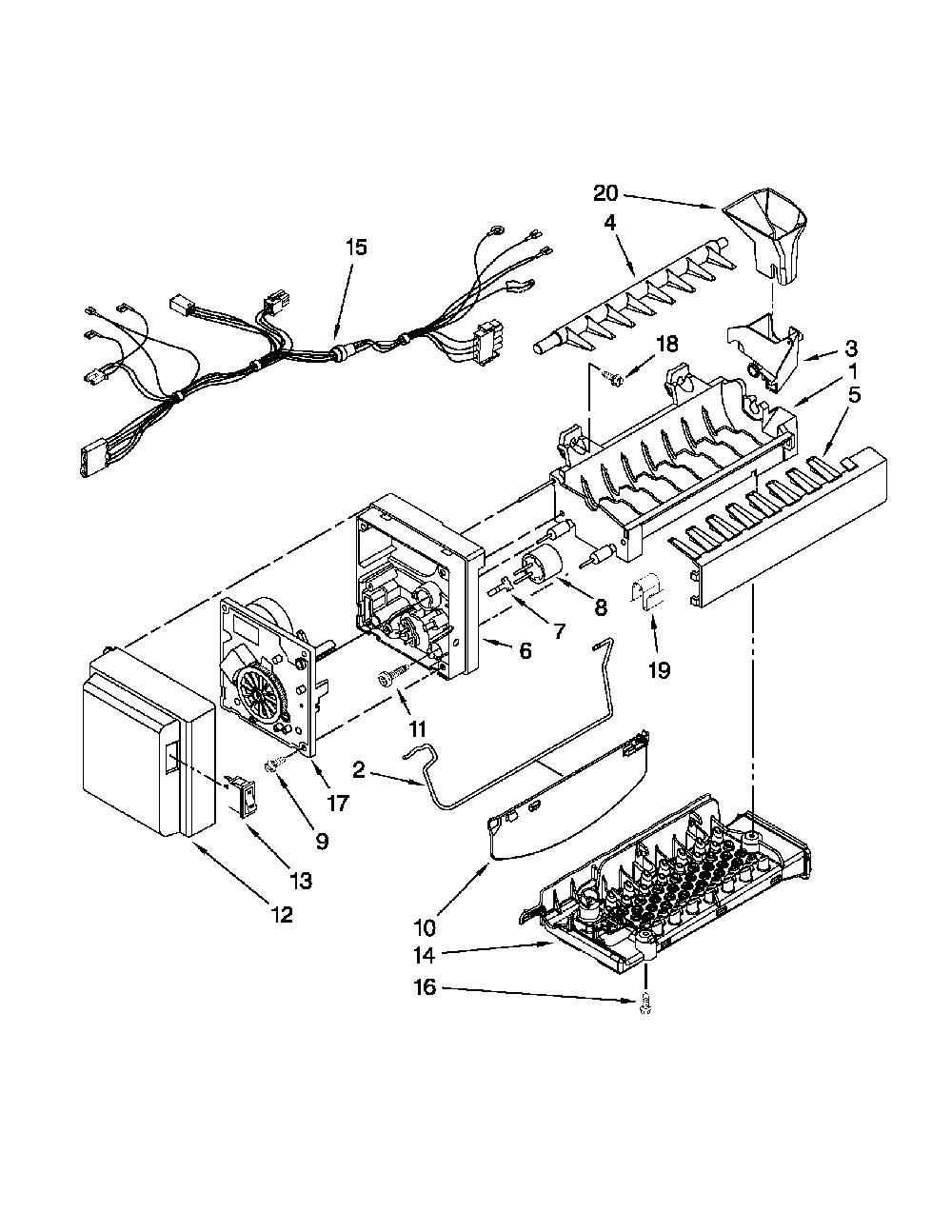 20
4
15
18
3
1
5
8
7
6
19
11
2
17
9
13
12
10
14
16