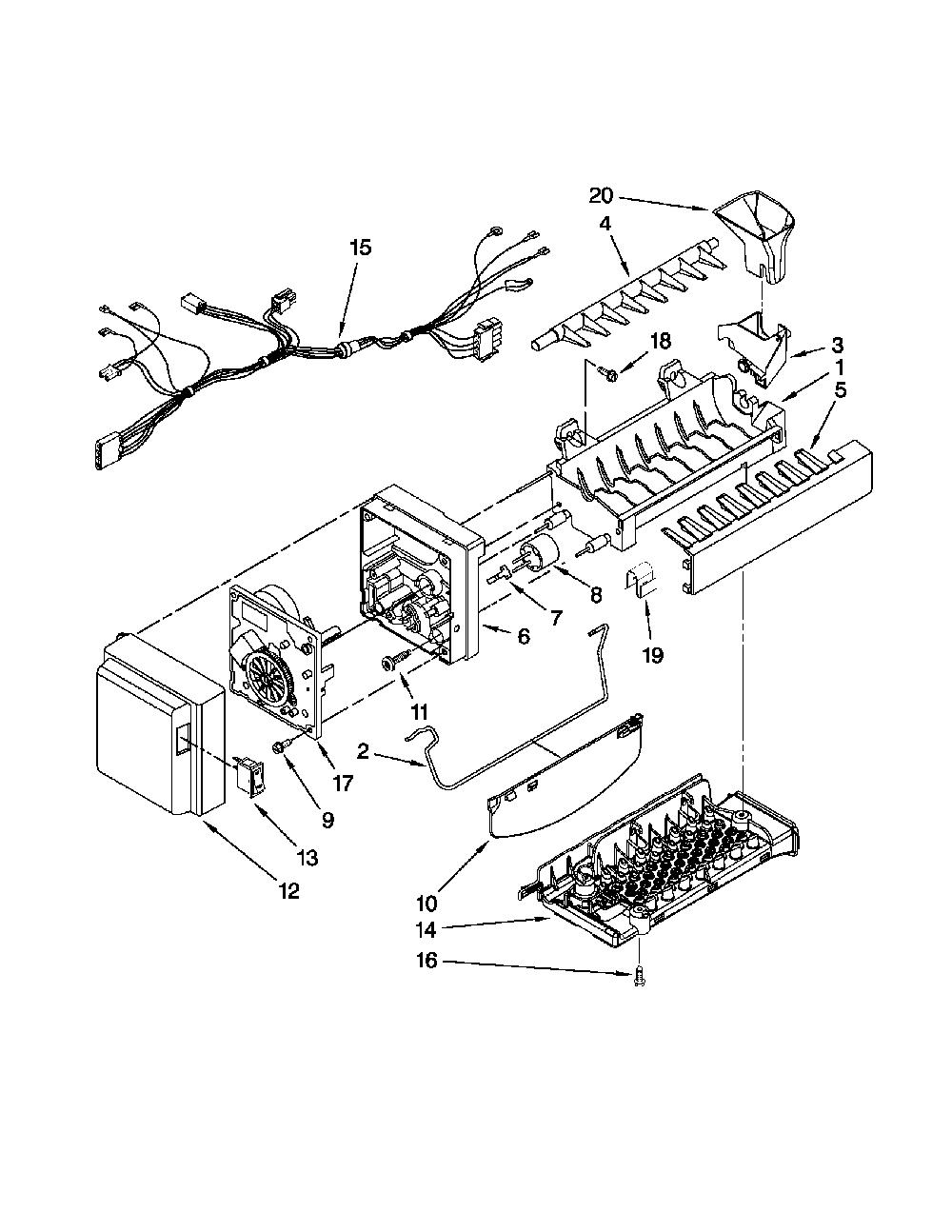 20
4
15
18
3
1
5
8
7
6
19
11
2
17
9
13
12
10
14
16