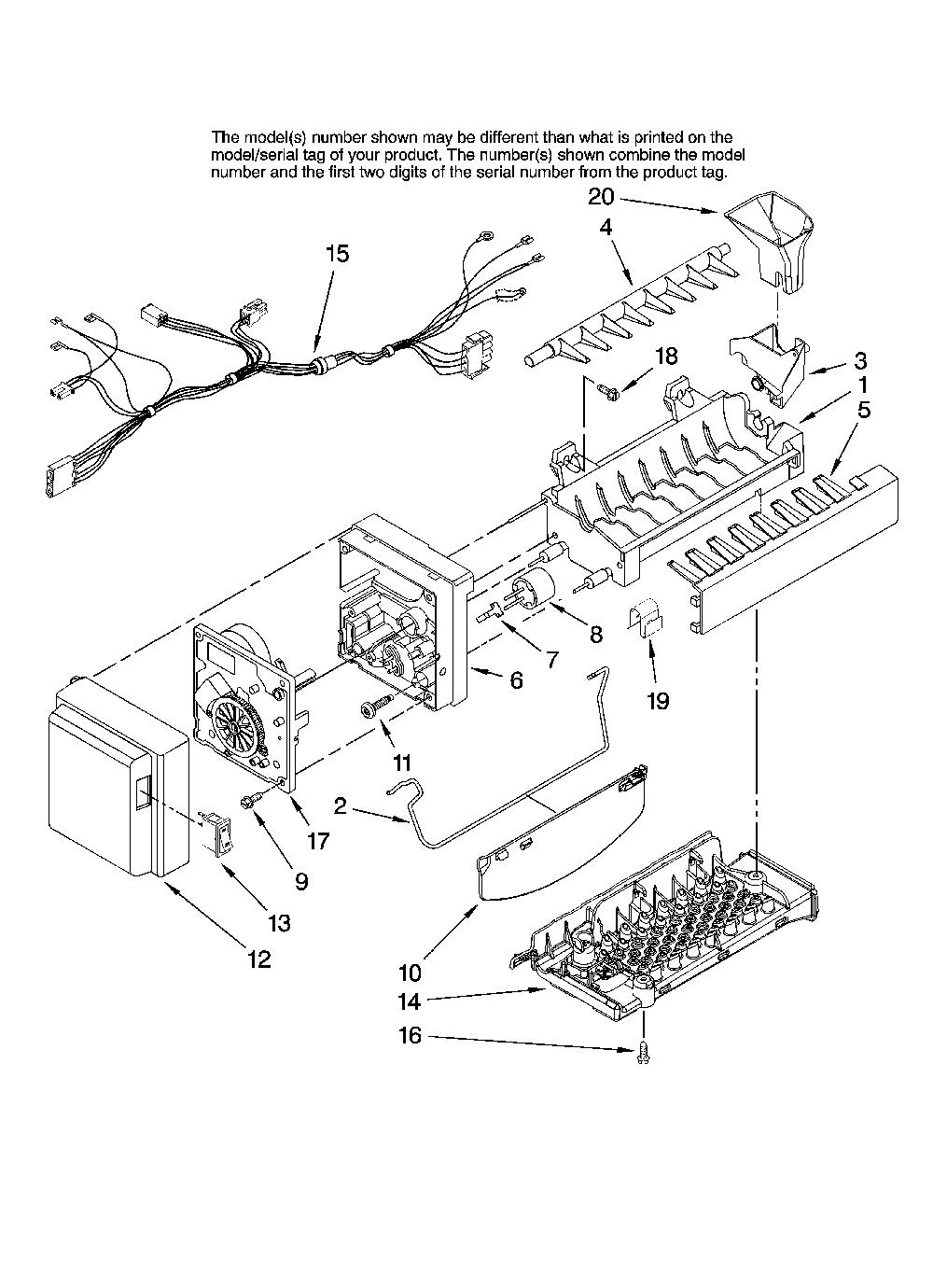 The model(s) number shown may be different than what is printed on the model/serial tag of your product. The number(s) shown combine the model number and the first two digits of the serial number from the product tag.

20
4
15
18
3
1
5
8
7
6
19
11
2
17
9
13
12
10
14
16