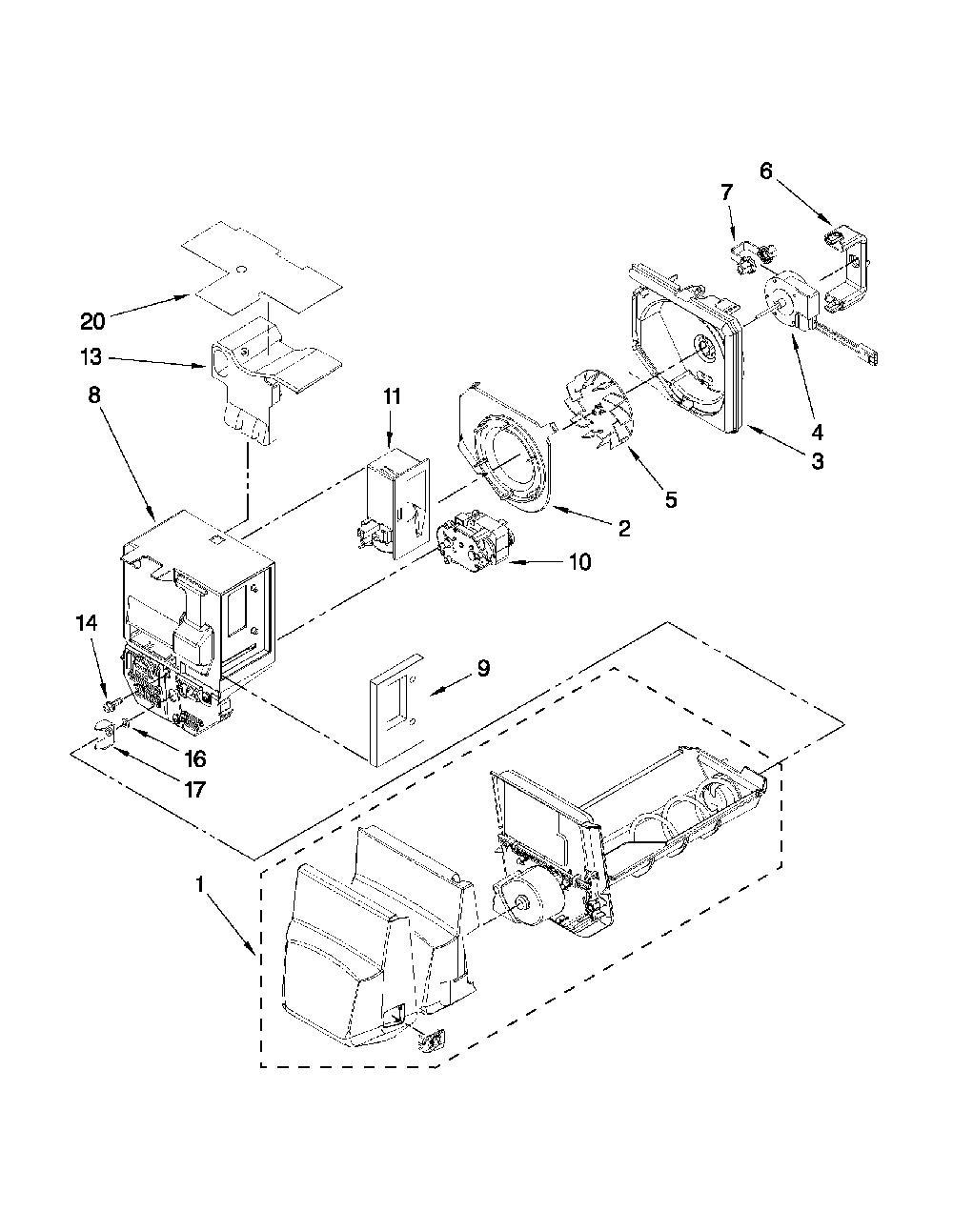 6
7
20
13
8
11
4
3
5
2
10
14
9
16
17
1