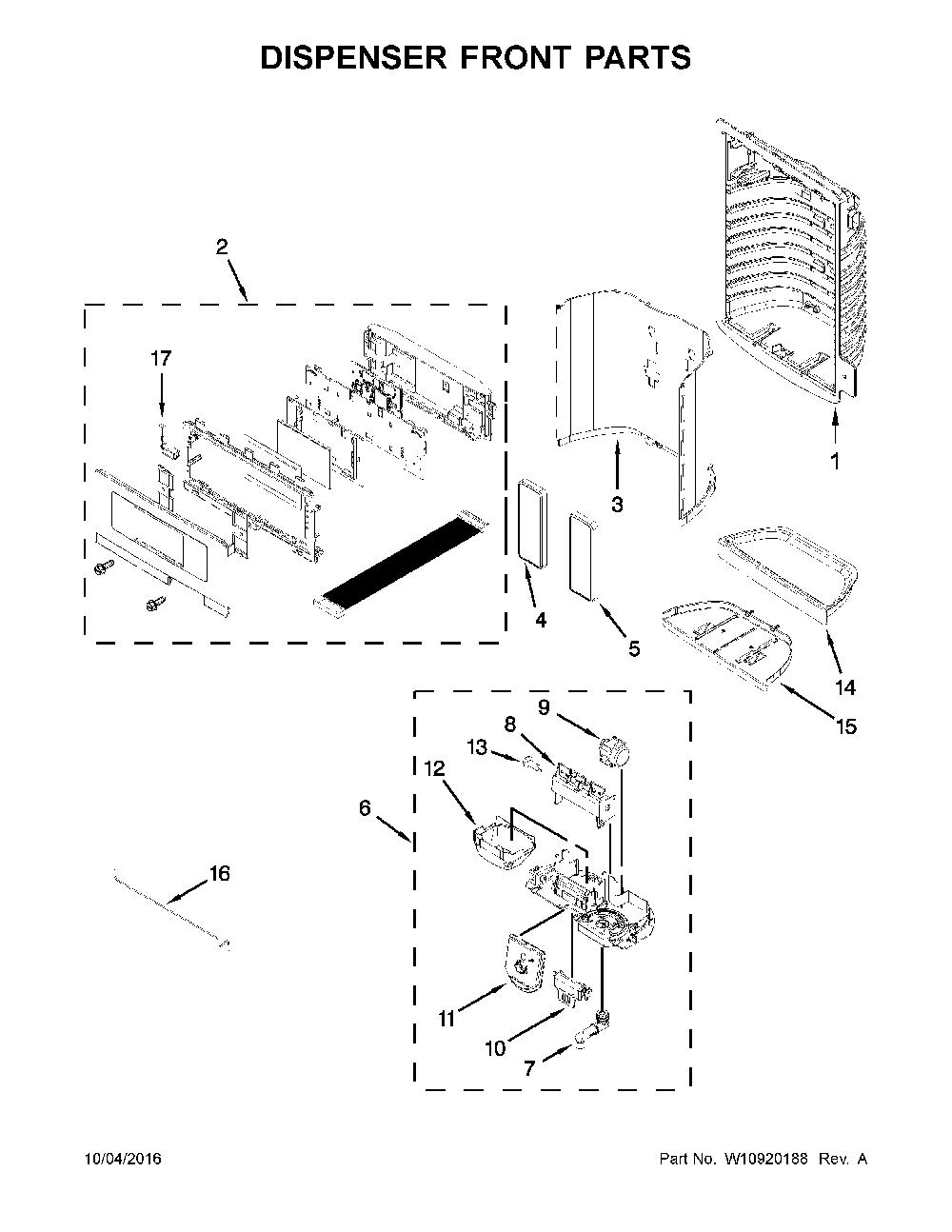 DISPENSER FRONT PARTS

2

17

3

1

4

5

14

15

9

8

13

12

6

16

11

10

7

10/04/2016

Part No. W10920188 Rev. A