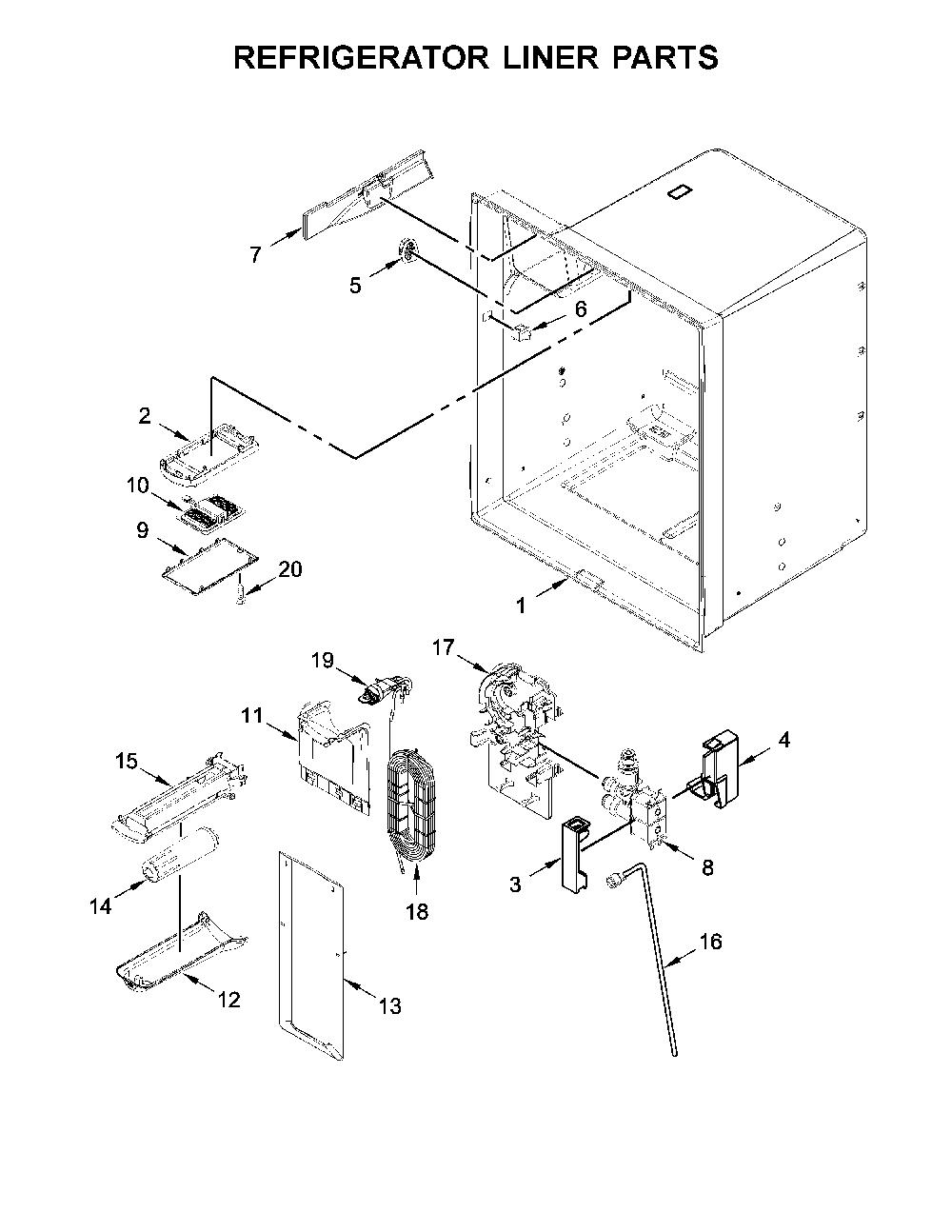 REFRIGERATOR LINER PARTS

7
5
6
2
10
9
20
1
19
17
11
4
15
8
3
14
18
16
12
13