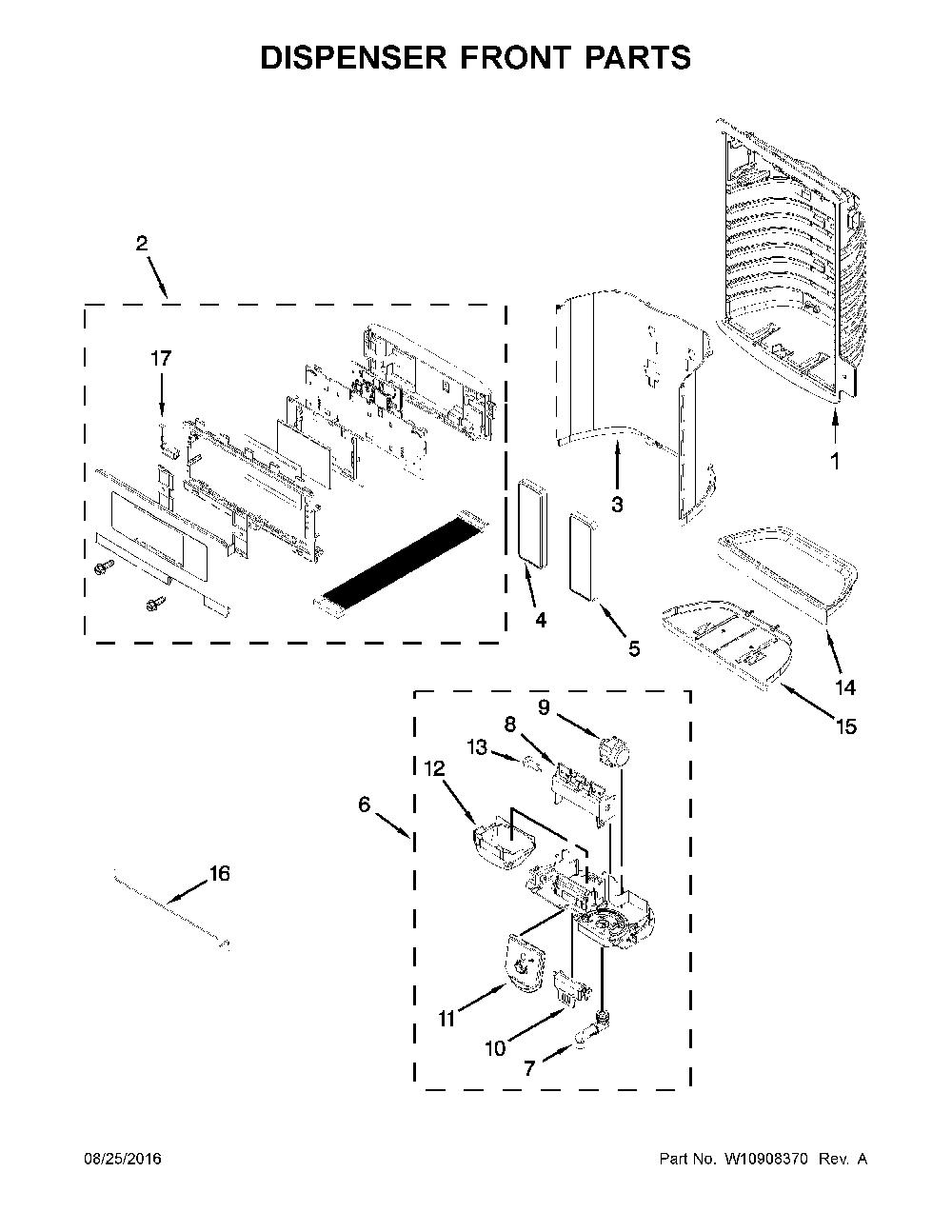 DISPENSER FRONT PARTS

2

17

3

1

4

5

14

15

9

8

13

12

6

16

11

10

7

08/25/2016

Part No. W10908370 Rev. A