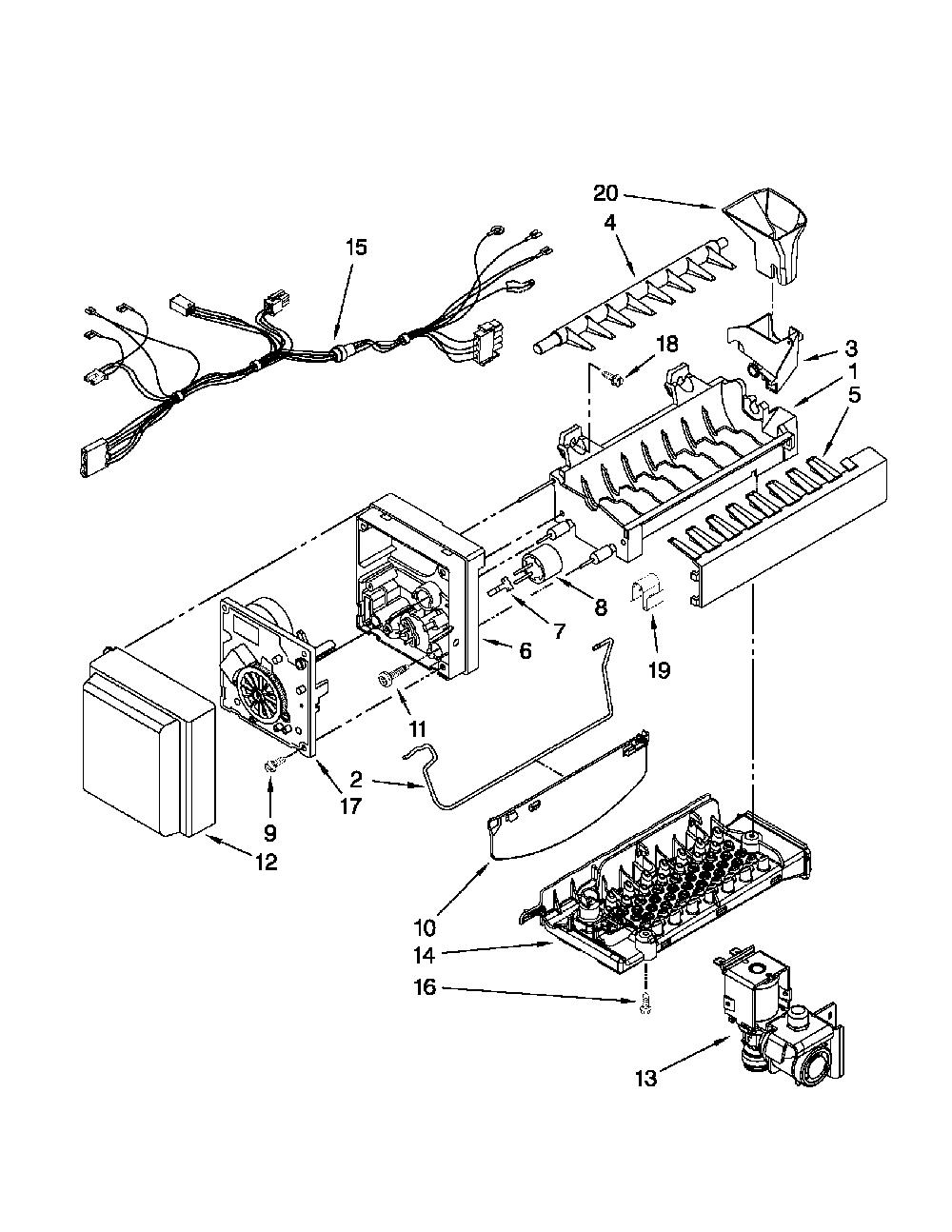 20
4
15
18
3
1
5
8
7
6
19
11
2
17
9
12
10
14
16
13