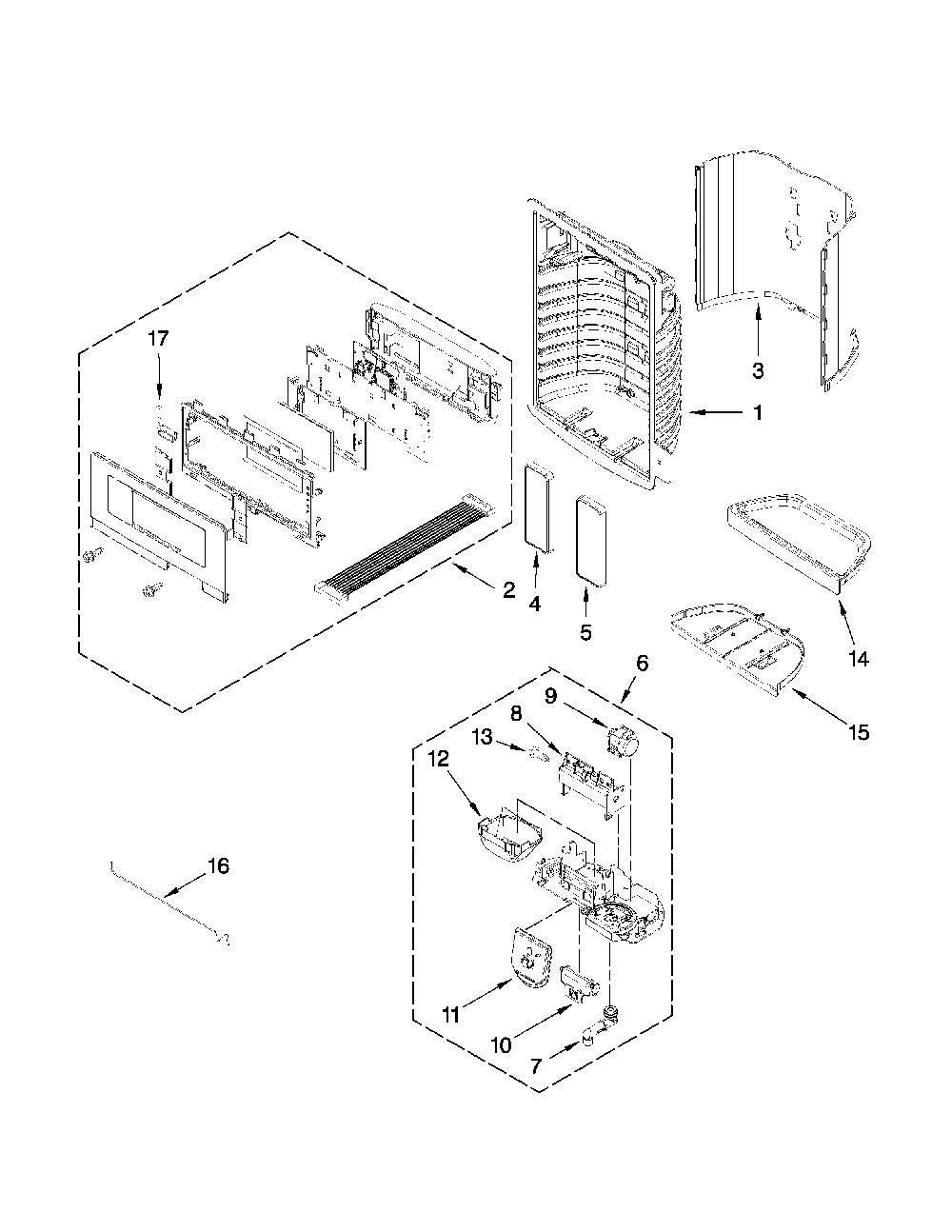 17
3
1
2
4
5
14
15
6
9
8
13
12
16
11
10
7