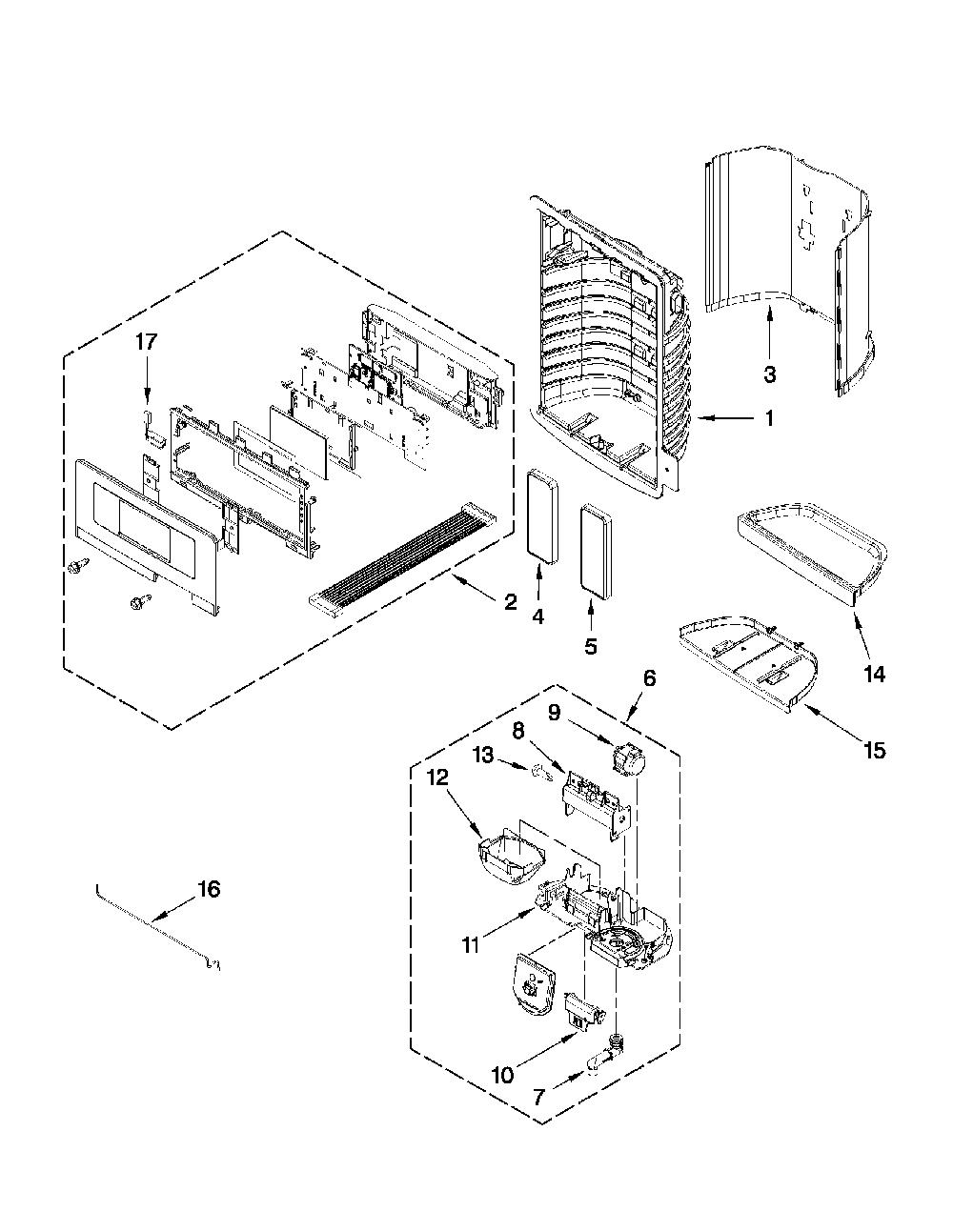 17
3
1
2
4
5
14
15
6
9
8
13
12
16
11
10
7