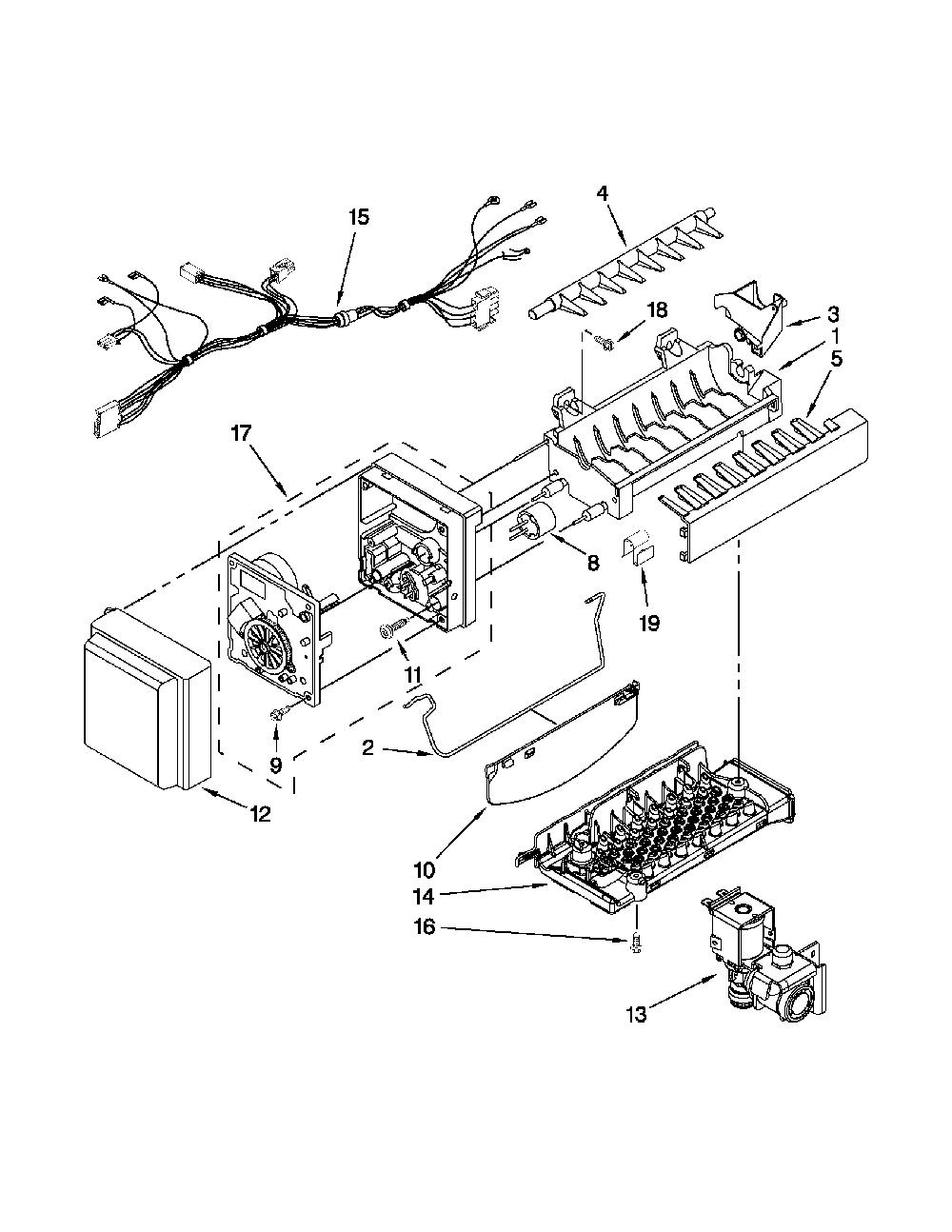 15
4
18
3
1
5
17
8
19
11
9
2
12
10
14
16
13