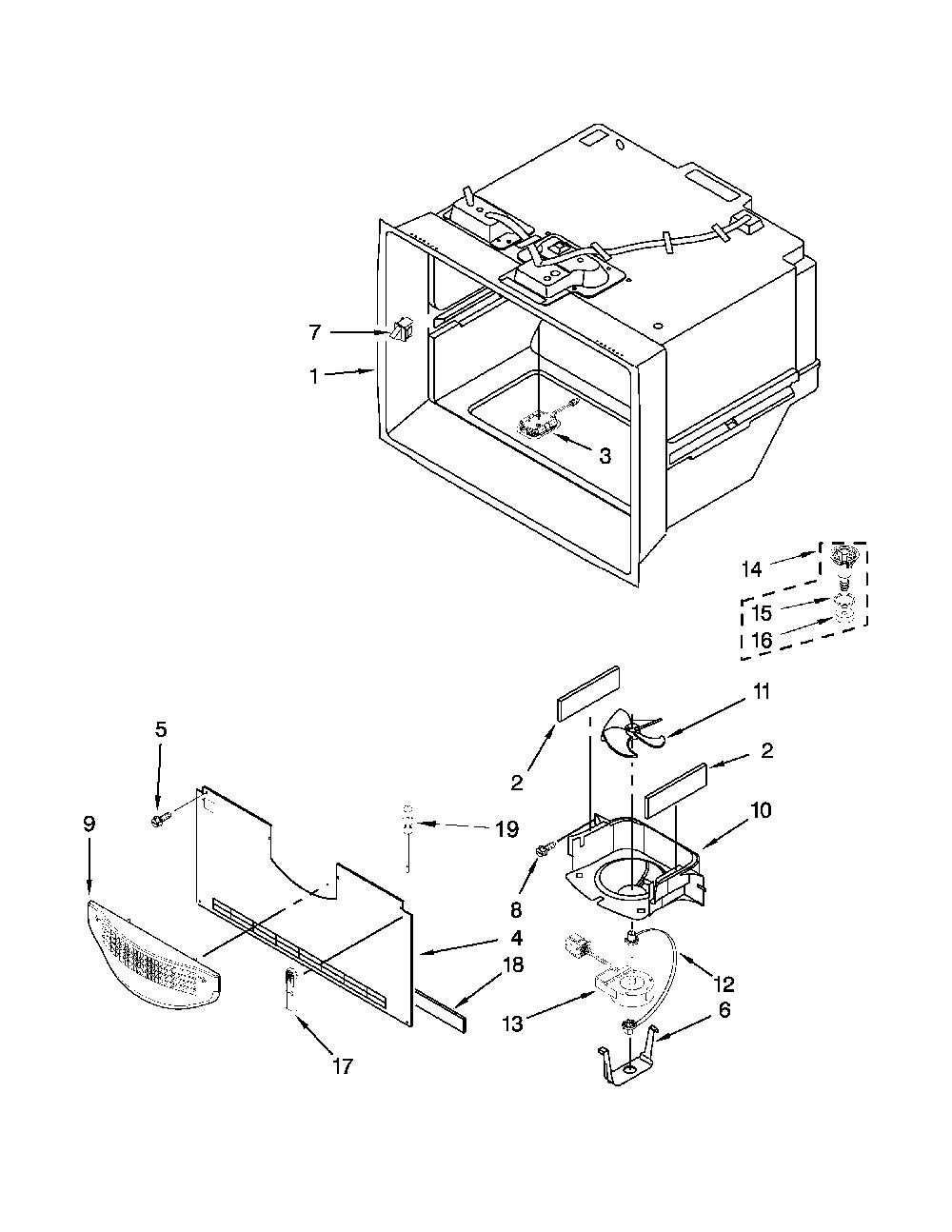 7
1
3
14
15
16
11
2
2
10
5
9
19
8
4
18
12
13
6
17