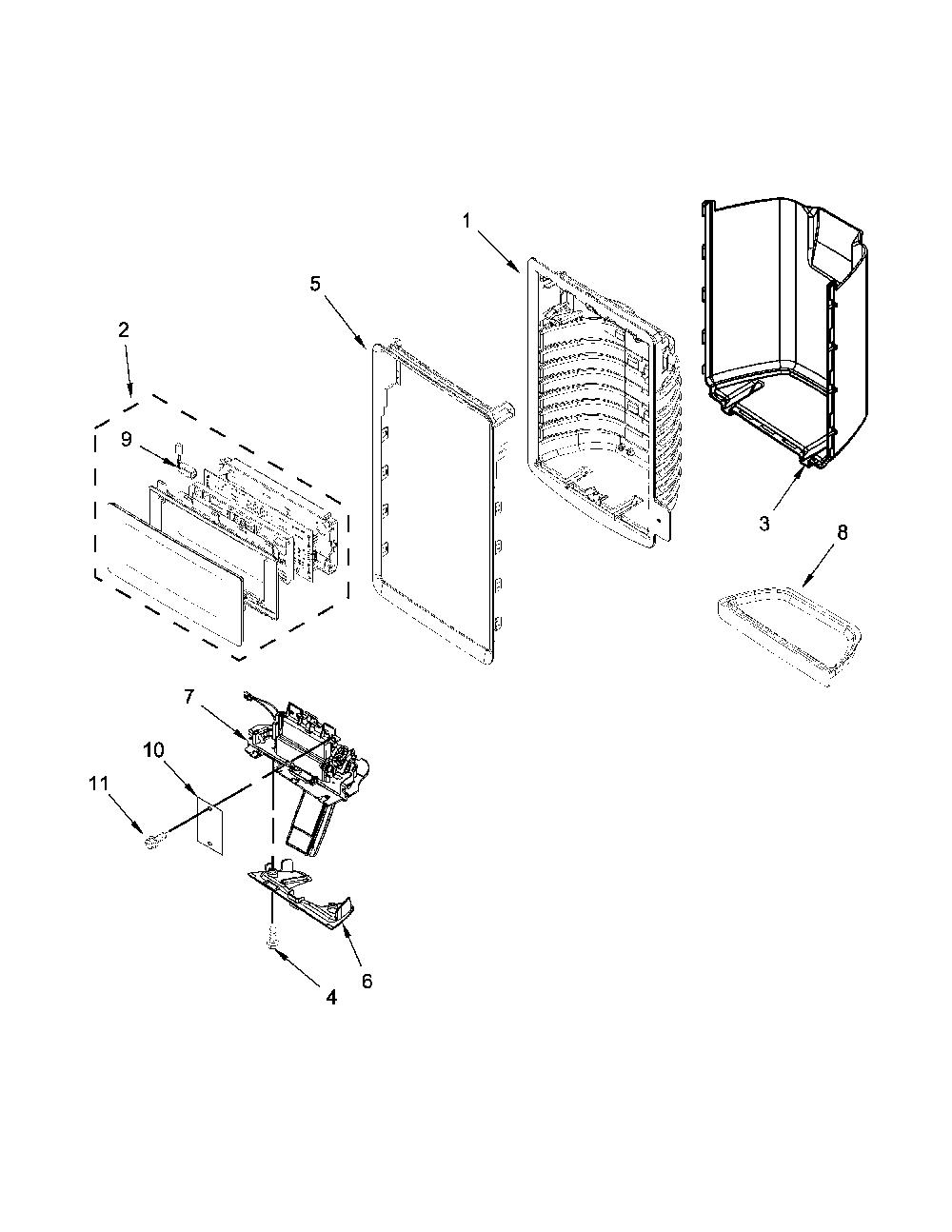 1
5
2
9
3
8
7
10
11
6
4