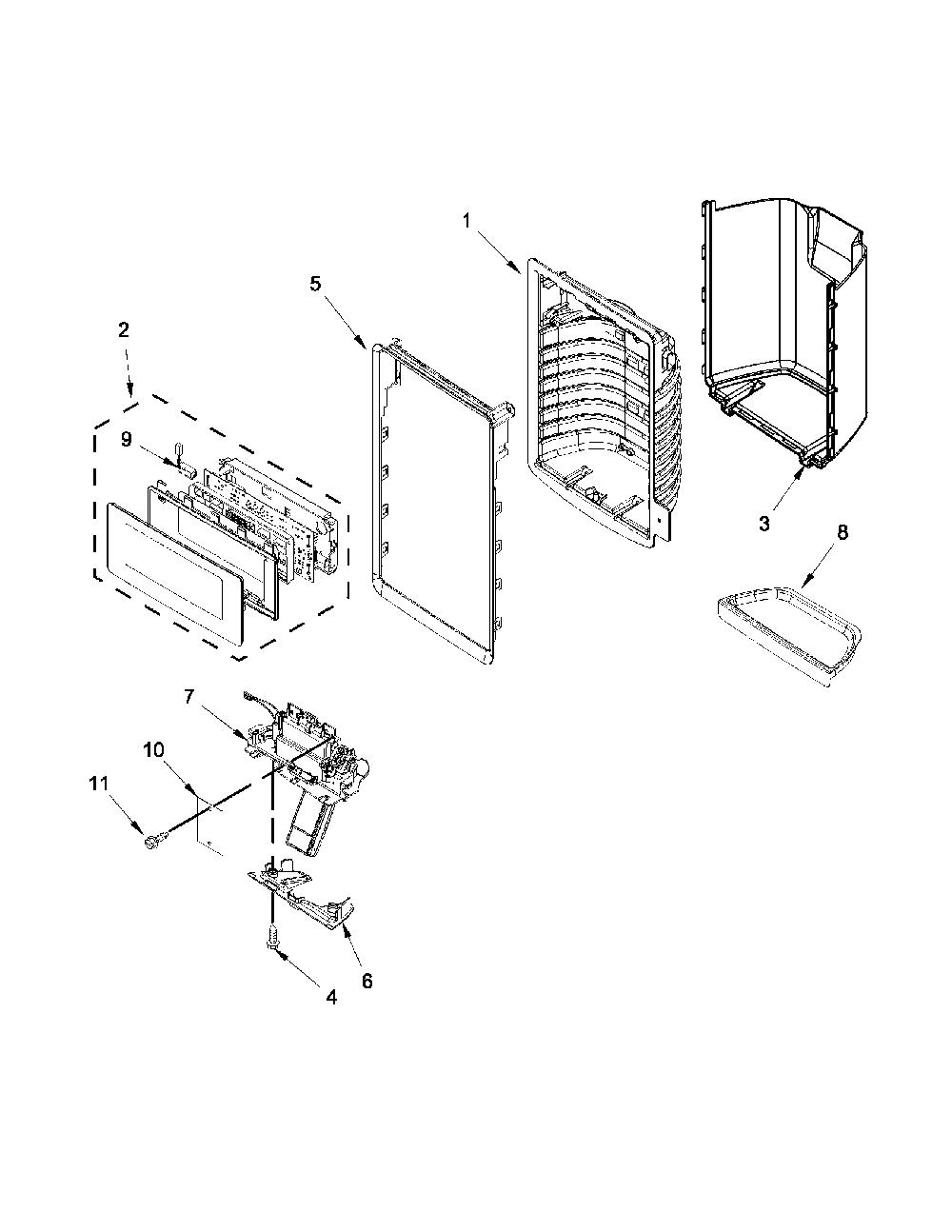 1
5
2
9
3
8
7
10
11
6
4