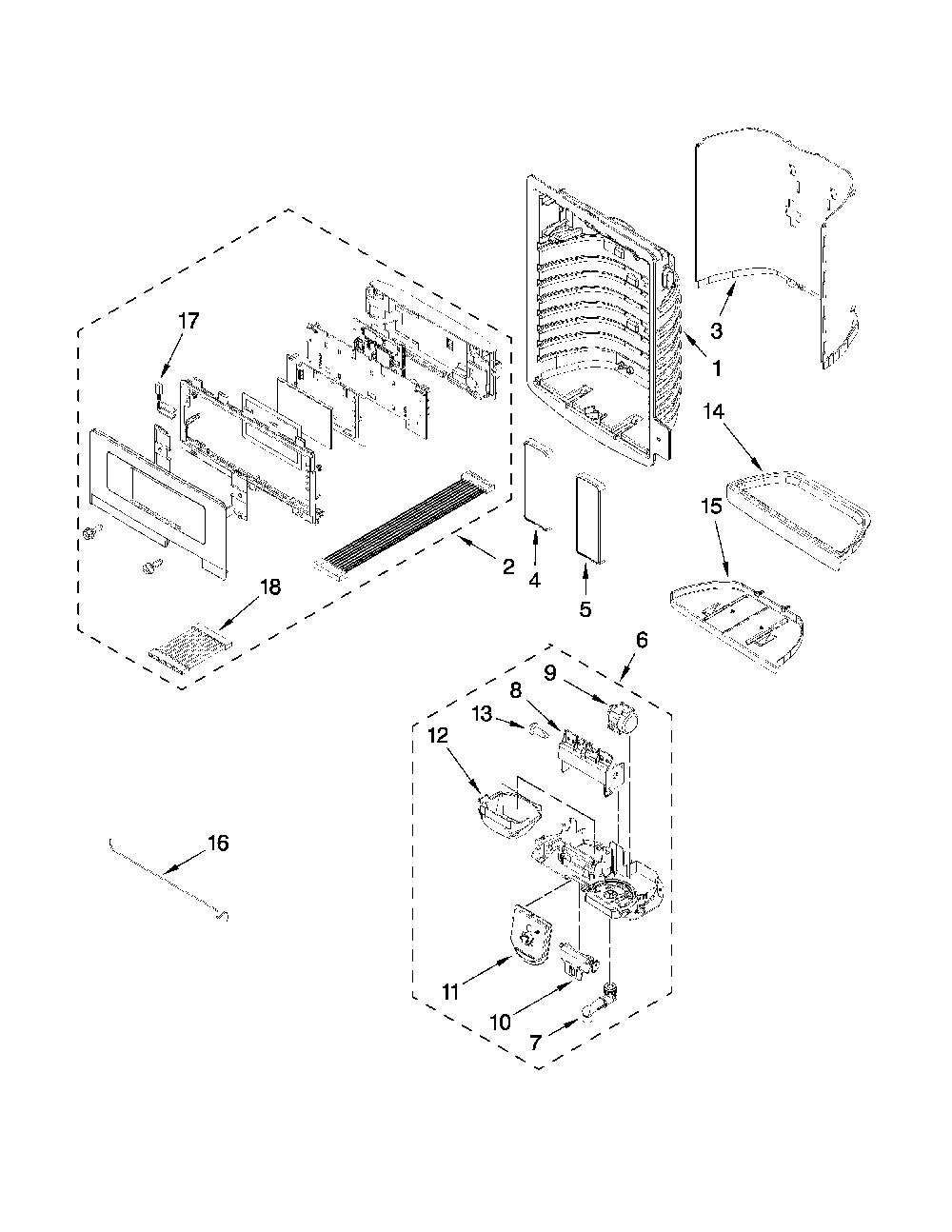 17
3
1
14
15
2
4
5
18
6
9
8
13
12
16
11
10
7