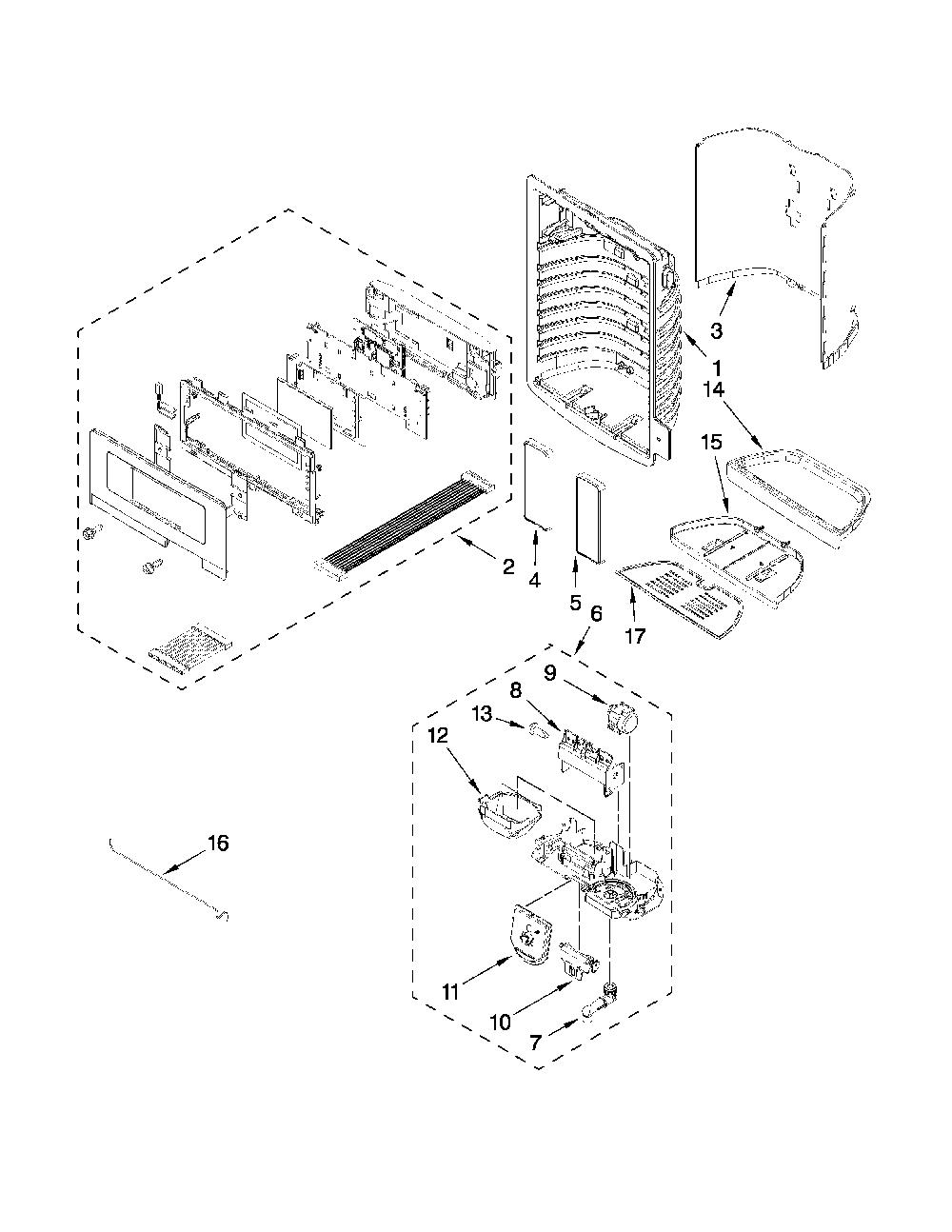 3
1
14
15
2
4
5
6
17
9
8
13
12
16
11
10
7