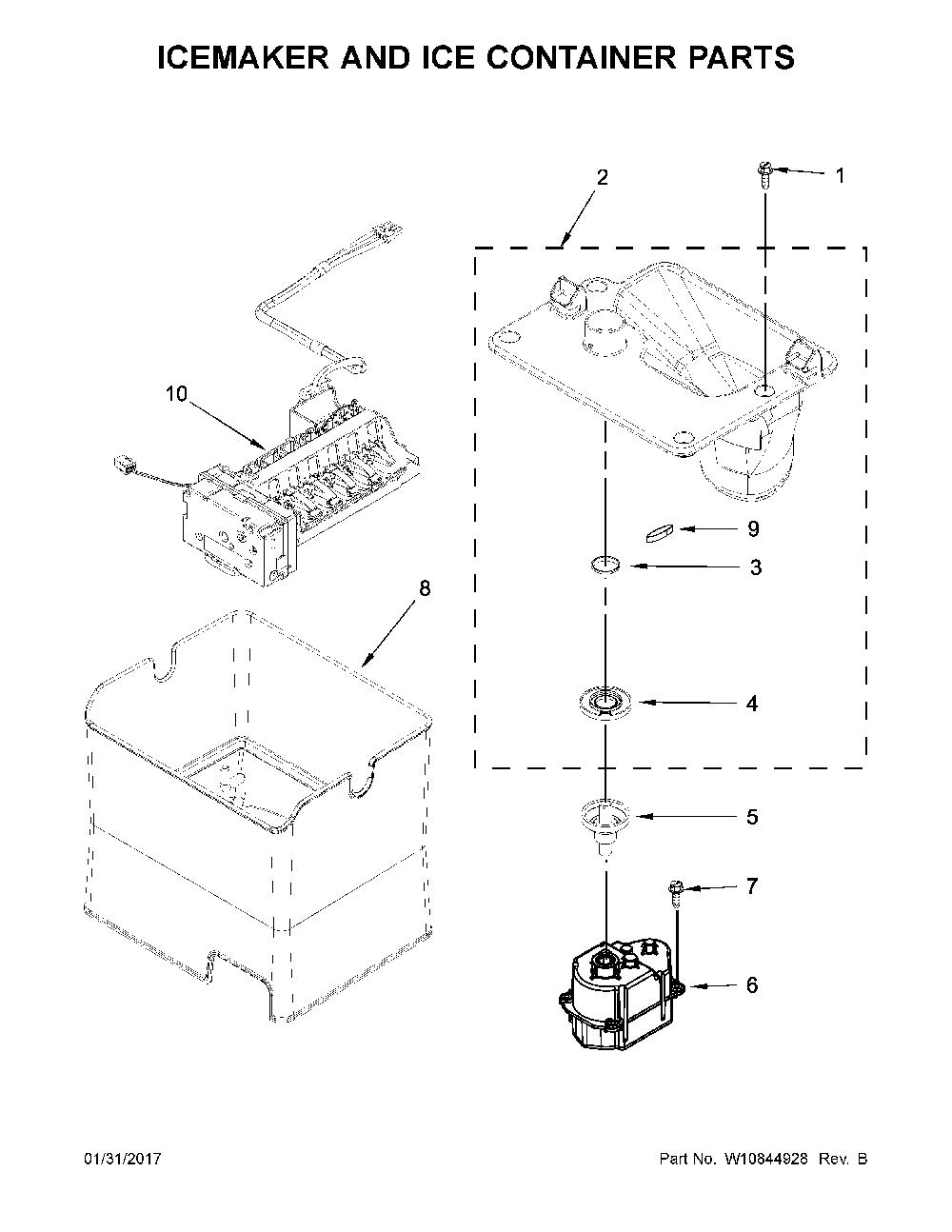 ICEMAKER AND ICE CONTAINER PARTS

2

1

10

9

3

8

4

5

7

6

01/31/2017

Part No. W10844928 Rev. B