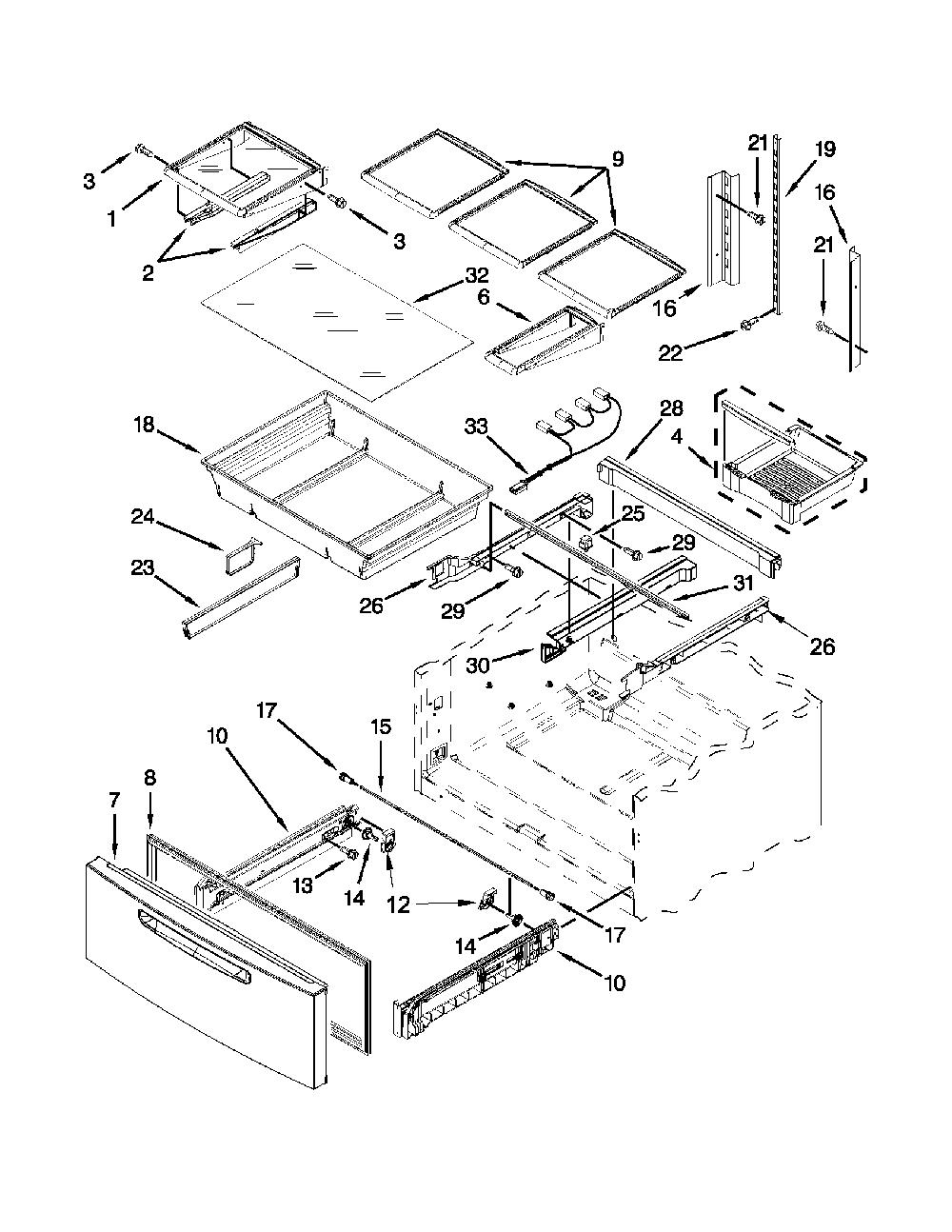 3
1
2
3
9
21
19
16
21
32
6
16
22
18
33
28
4
24
25
29
23
26
29
31
30
26
17
15
10
8
7
13
14
12
17
14
10