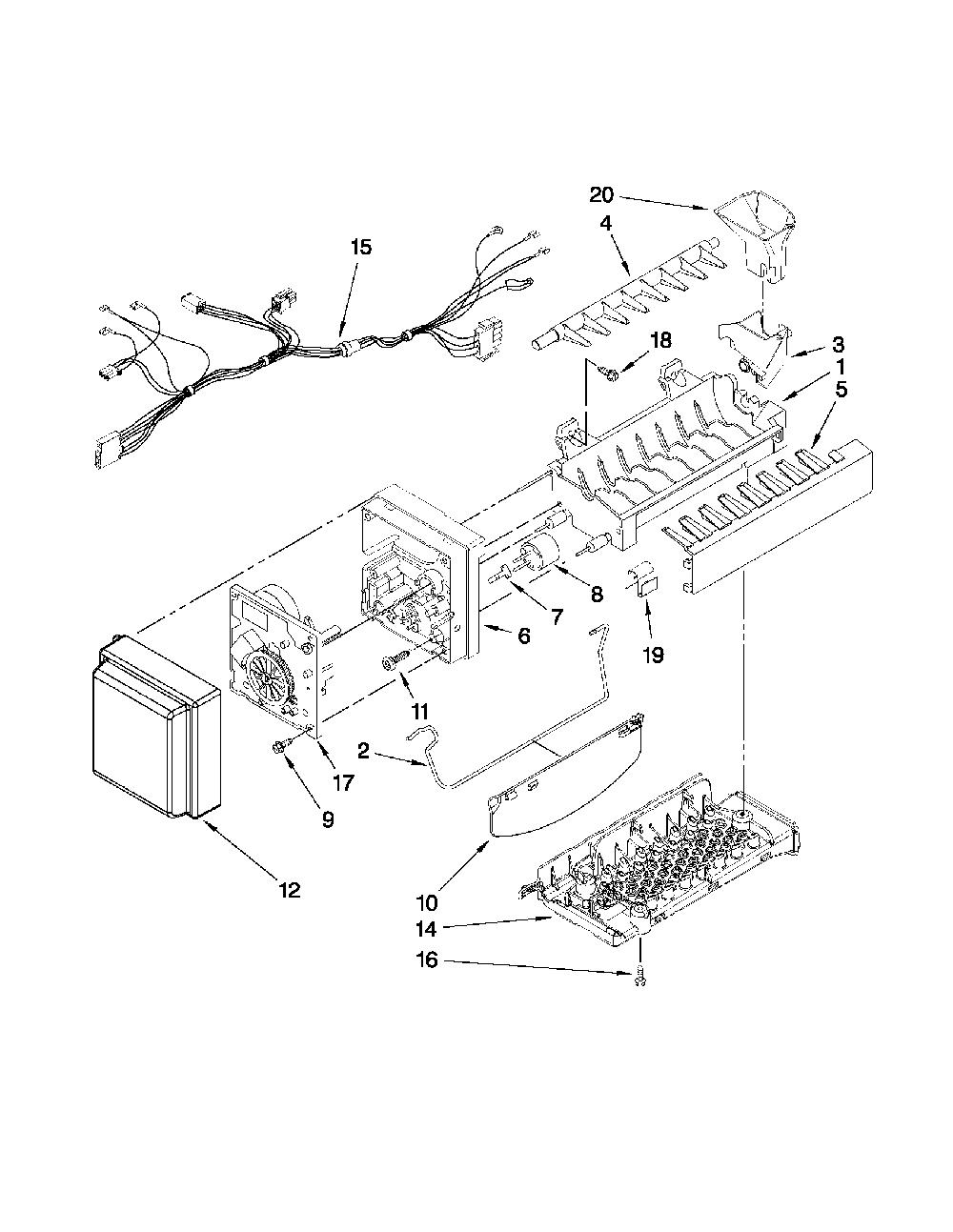 20
4
15
18
3
1
5
8
7
6
19
11
2
17
9
12
10
14
16