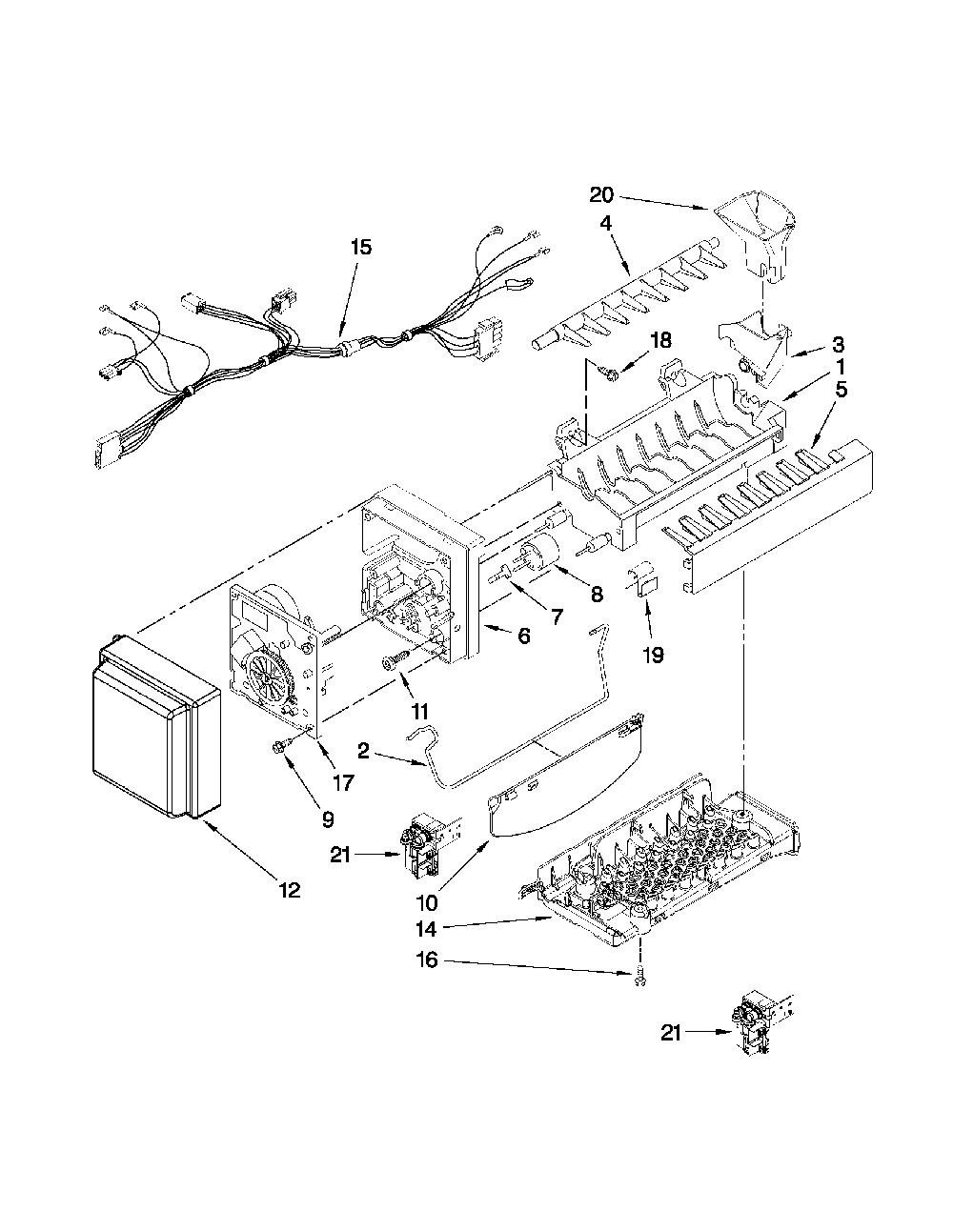 20
4
15
18
3
1
5
8
7
6
19
11
2
17
9
21
10
12
14
16
21