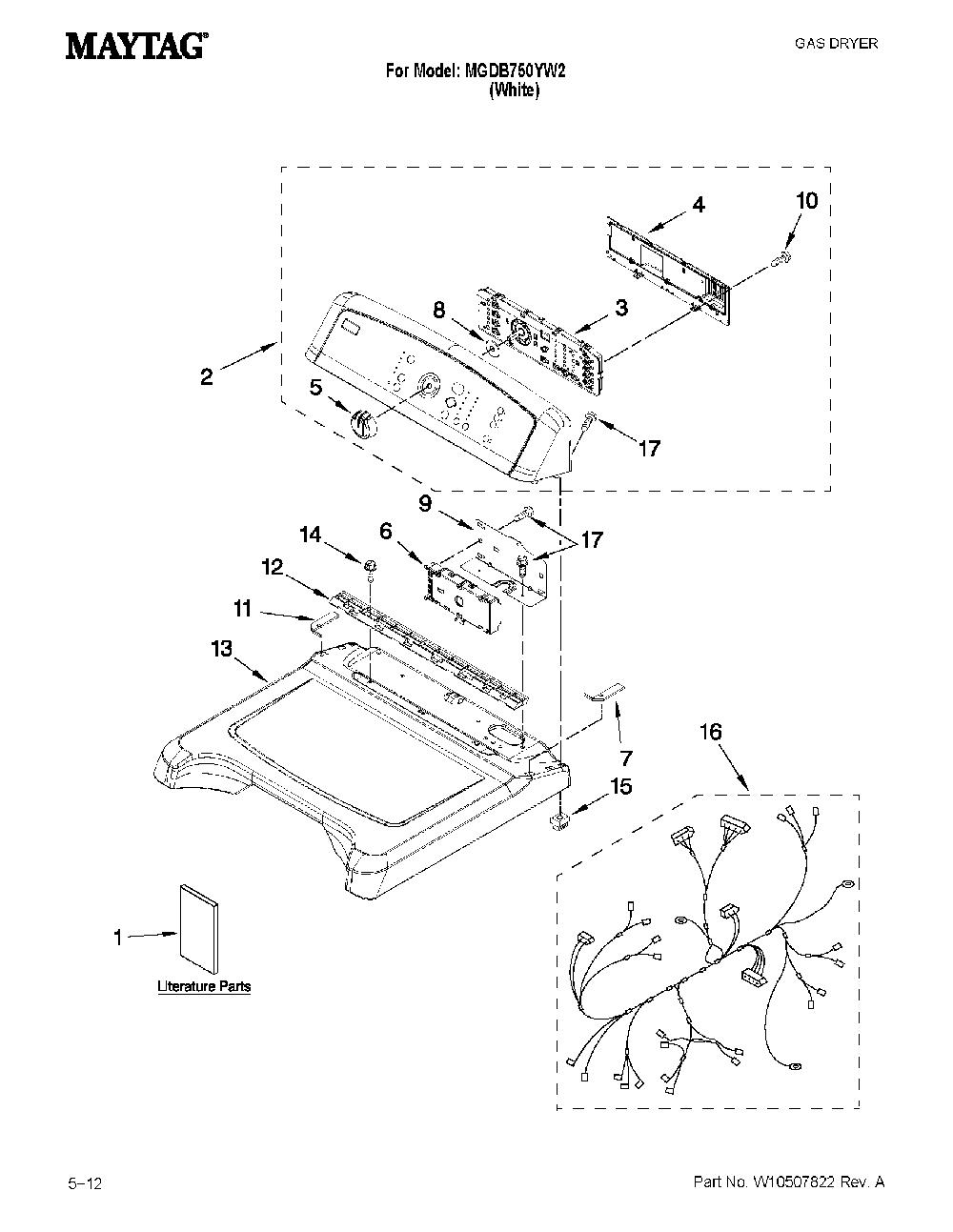 MAYTAG®

GAS DRYER

For Model: MGDB750YW2
(White)

4
10
8
3
2
5
17
9
14
6
17
12
11
13
7
16
15
1

Literature Parts

5–12

Part No. W10507822 Rev. A