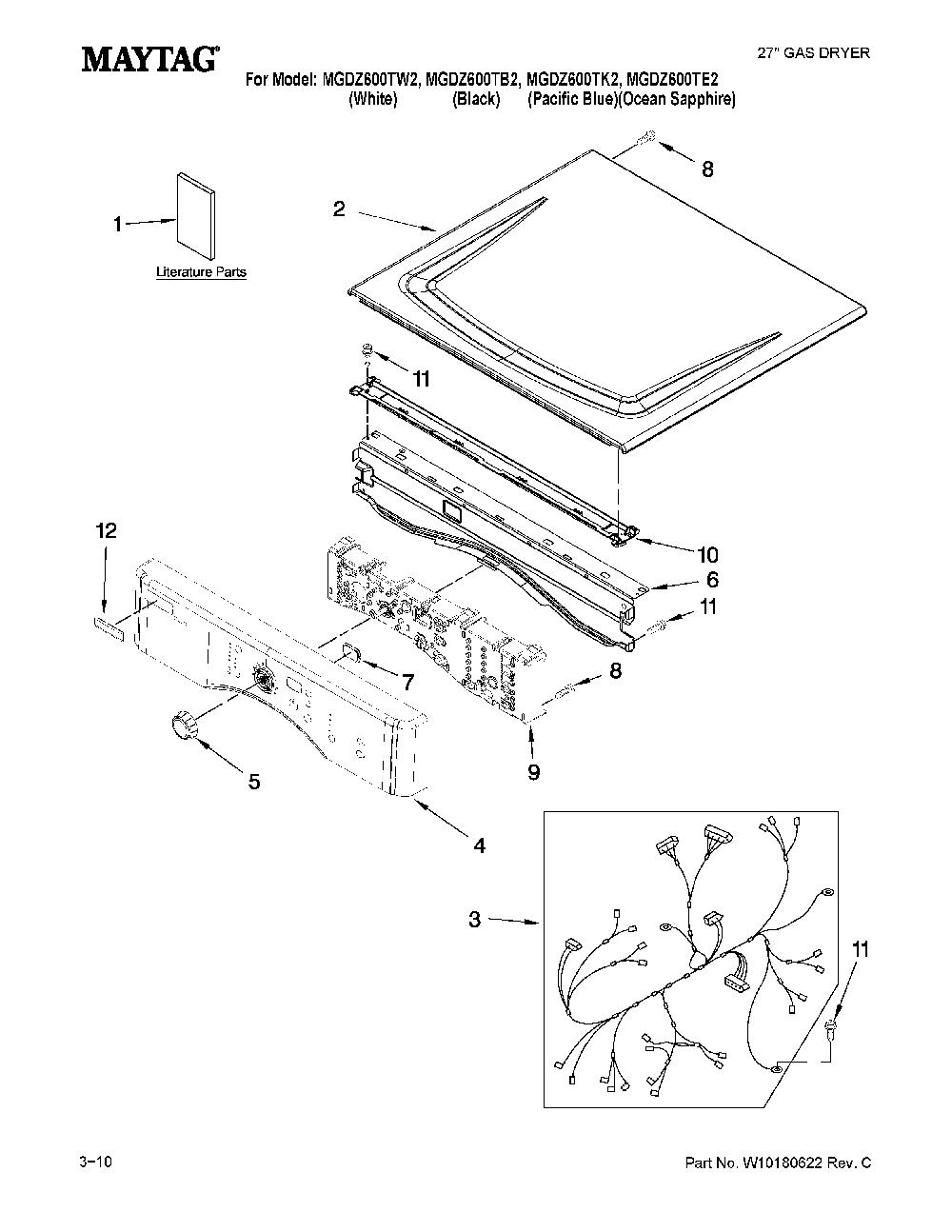 MAYTAG®

27" GAS DRYER

For Model: MGDZ600TW2, MGDZ600TB2, MGDZ600TK2, MGDZ600TE2
(White) (Black) (Pacific Blue)(Ocean Sapphire)

8

1

2

Literature Parts

11

12

10

6

11

7

8

5

9

4

3

11

3–10

Part No. W10180622 Rev. C