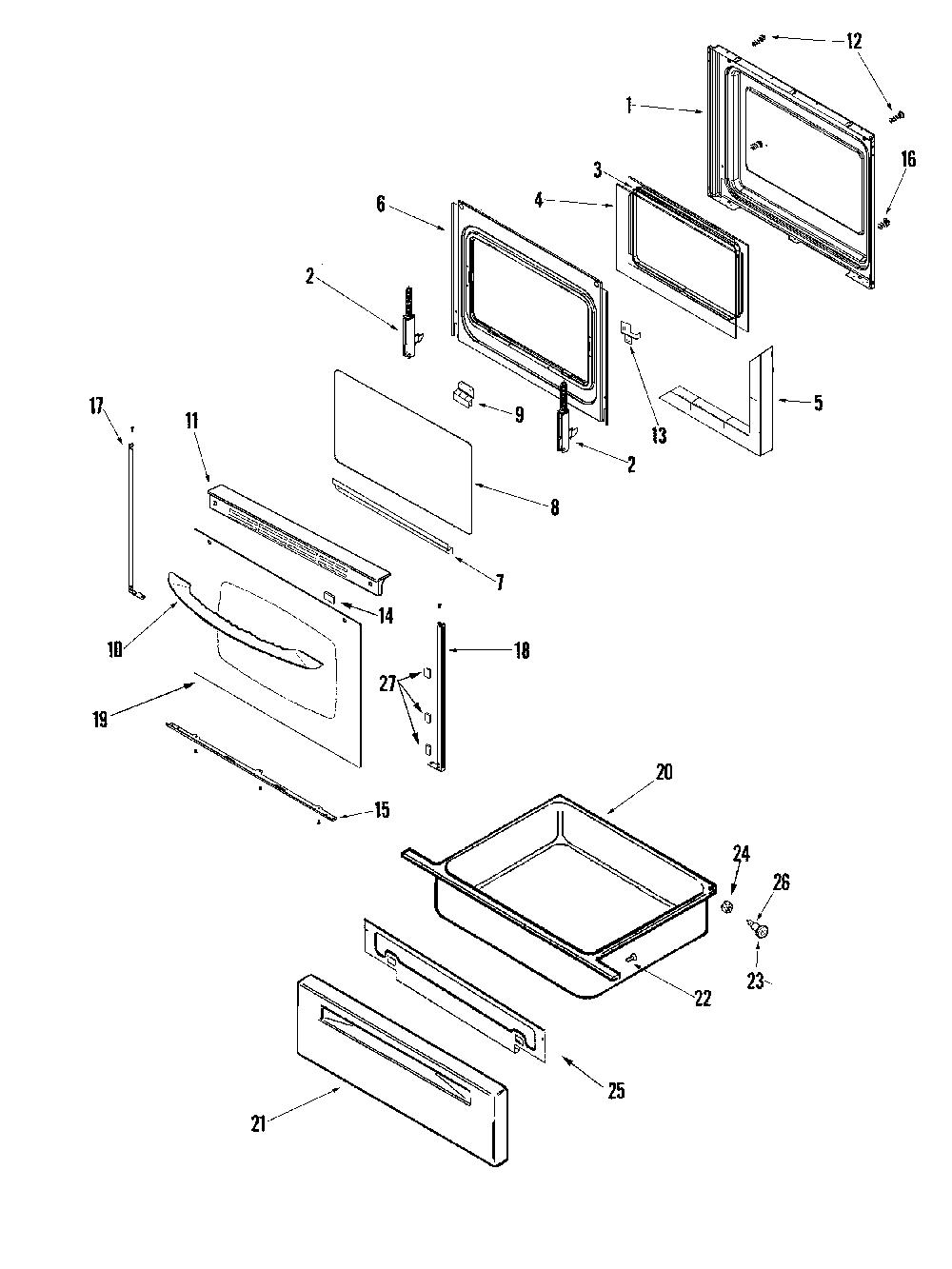 12
1
16
3
4
6
2
13
5
9
2
17
11
8
7
14
10
18
27
19
15
20
24
26
23
22
25
21