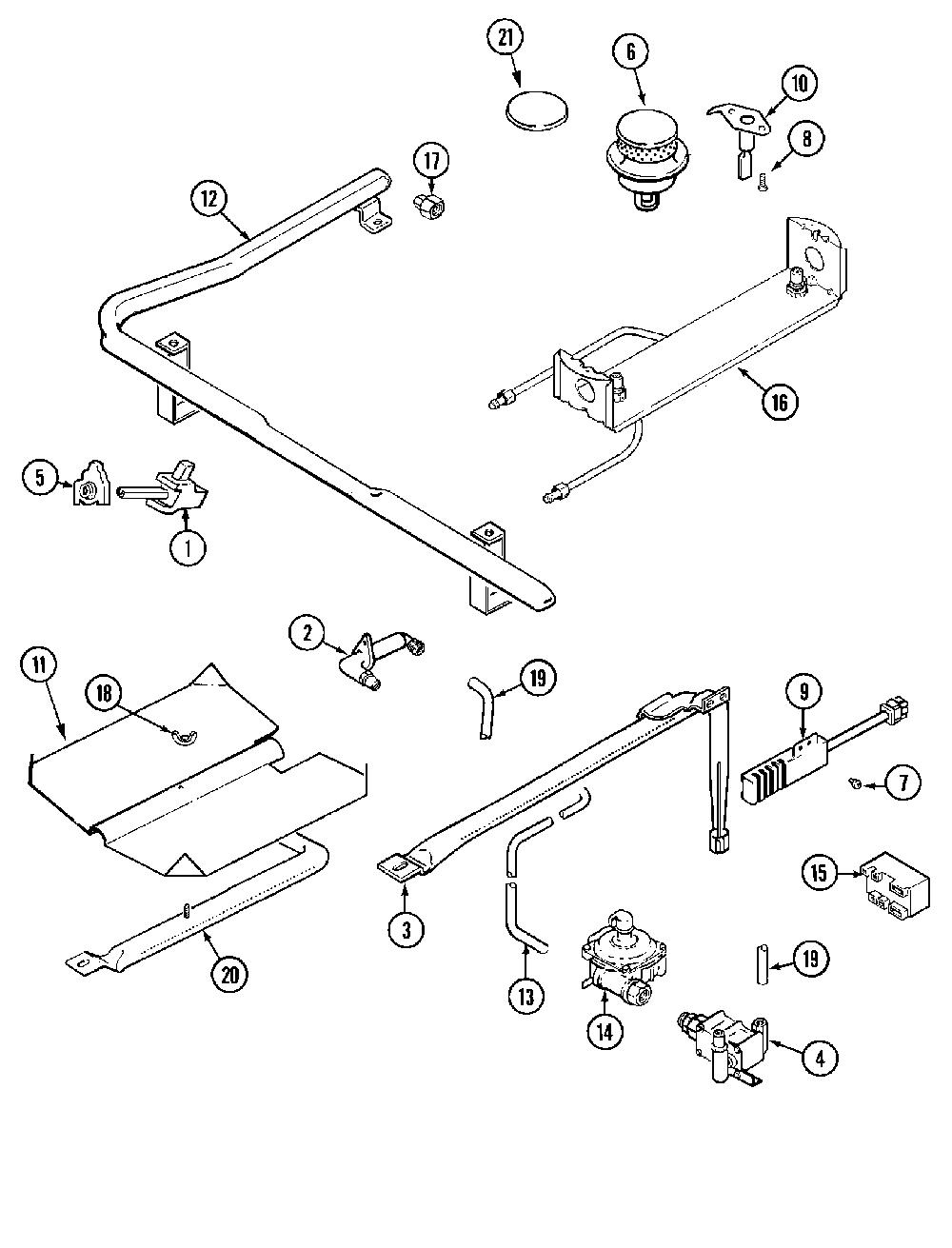 21
6
10
8
17
12
16
5
1
2
19
11
18
9
7
15
3
20
13
14
19
4