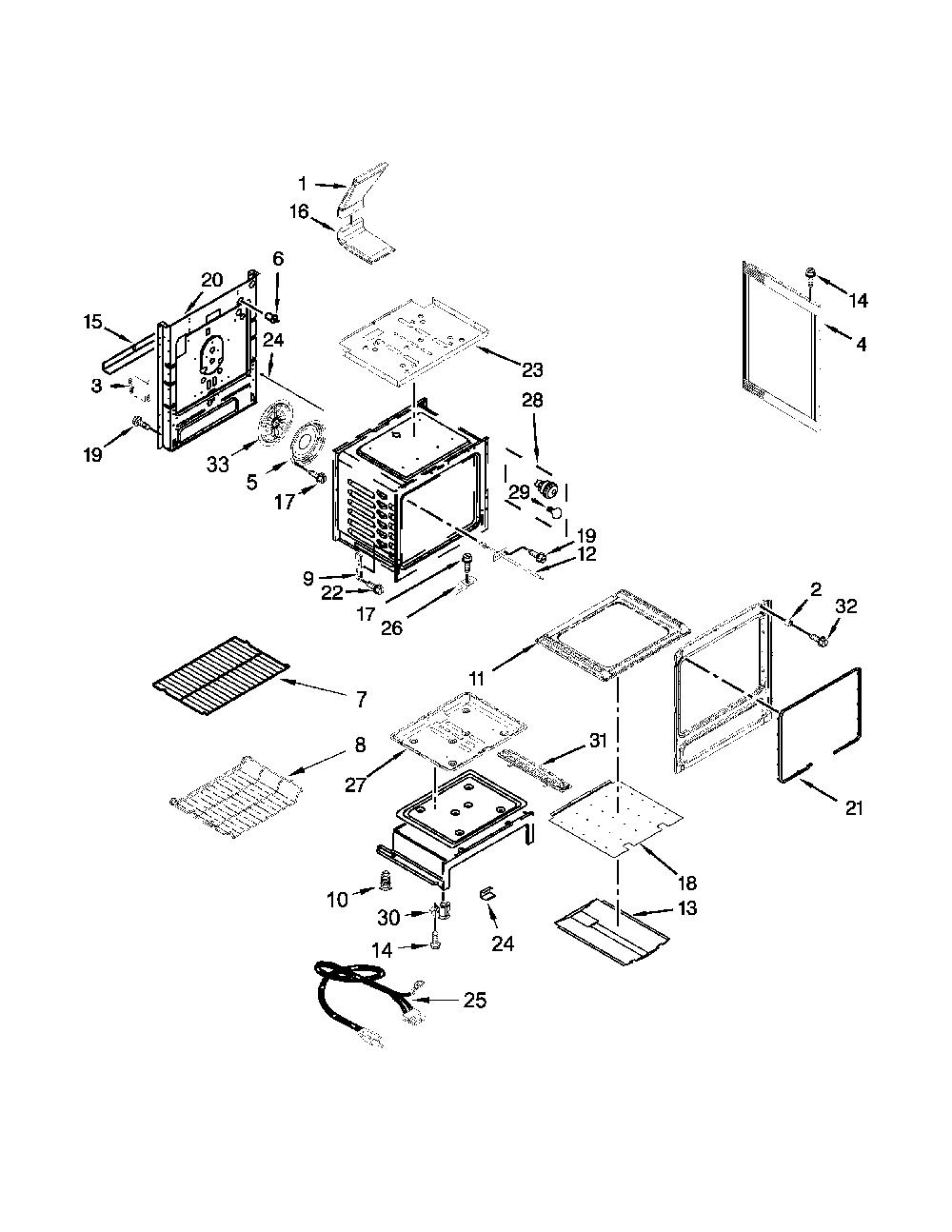 1
16
6
20
15
24
3
19
33
5
17
23
28
29
19
12
9
22
17
26
14
4
2
32
11
7
8
27
31
21
18
10
30
14
24
13
25