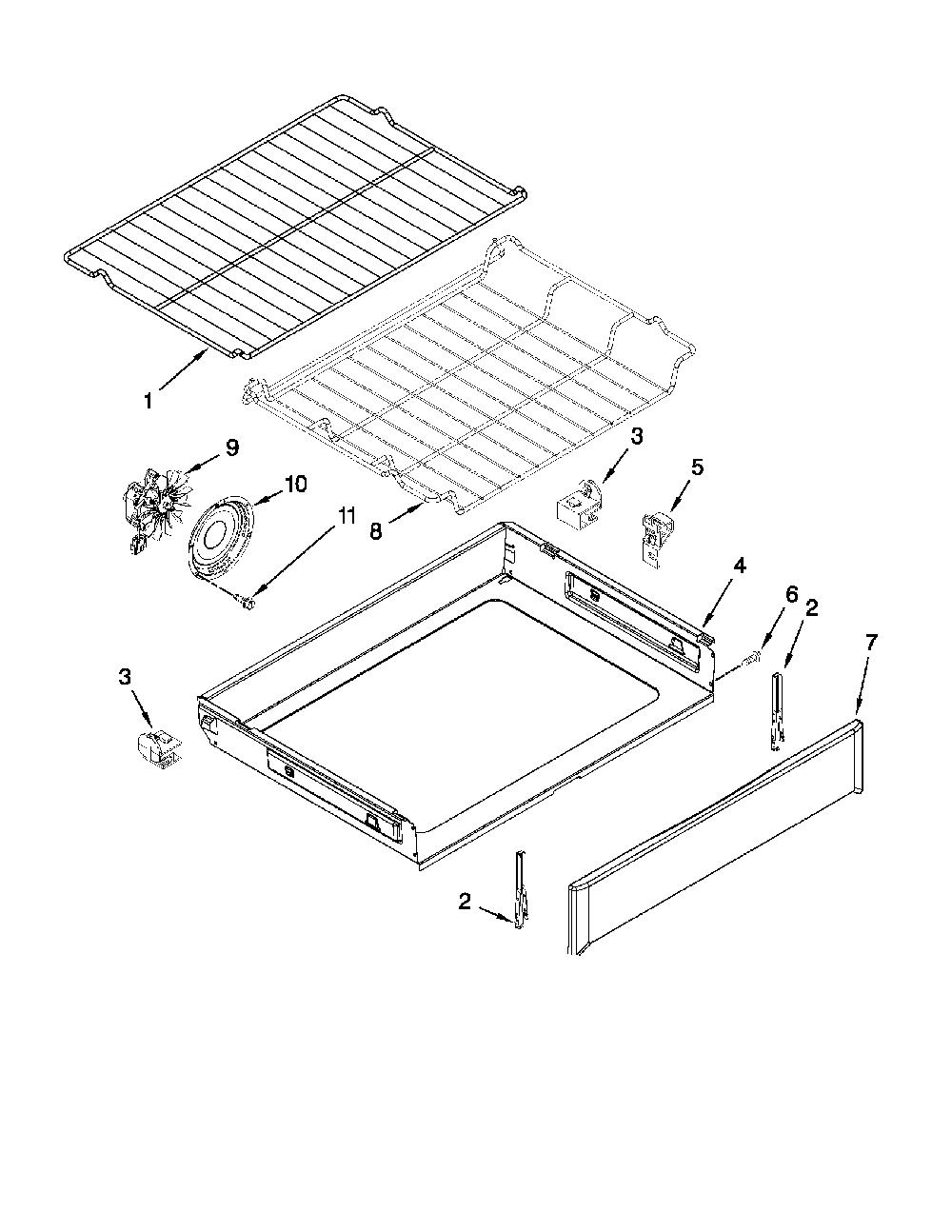 1
9
10
11
8
3
5
4
6
2
7
3
2