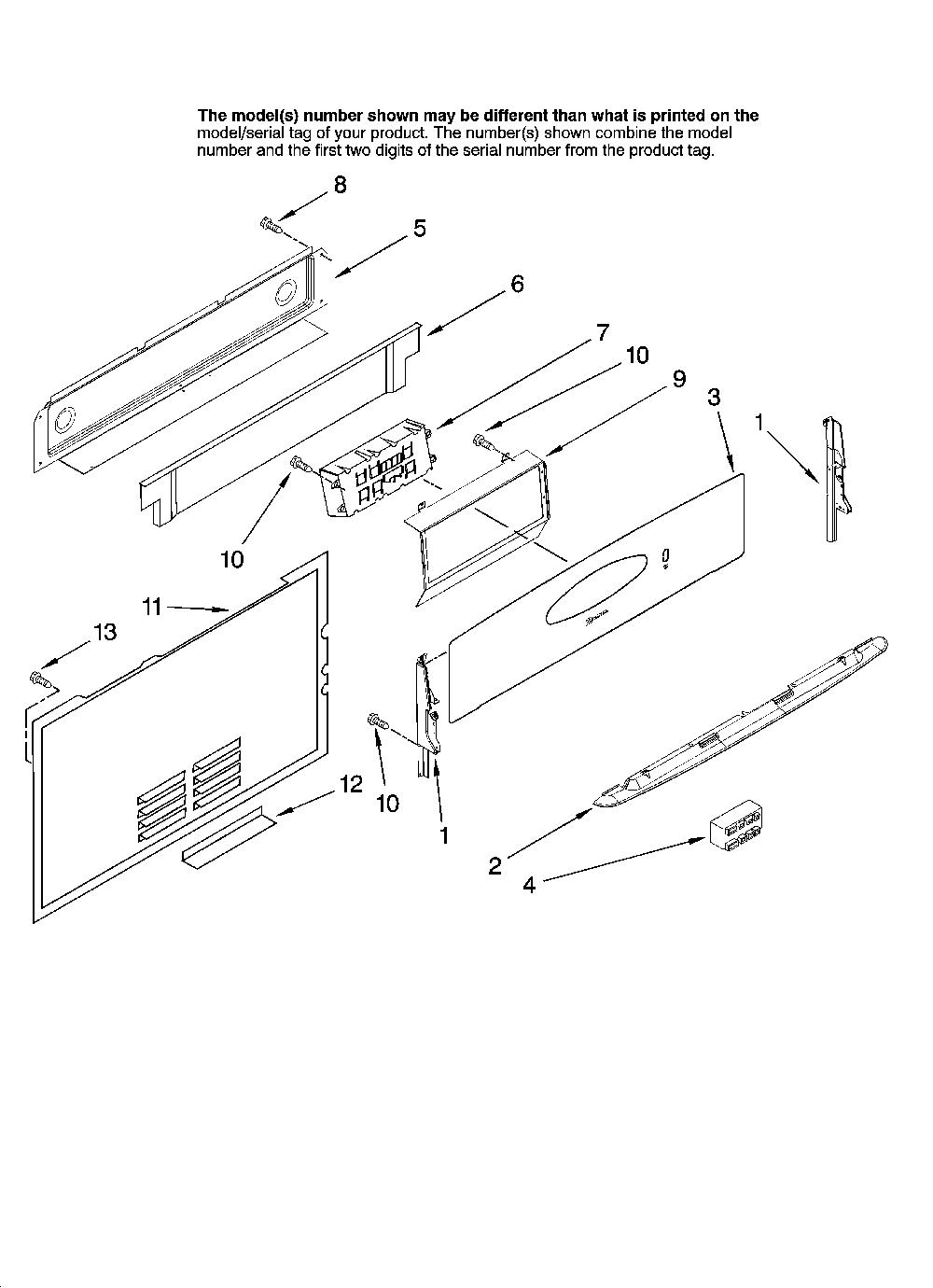 The model(s) number shown may be different than what is printed on the model/serial tag of your product. The number(s) shown combine the model number and the first two digits of the serial number from the product tag.

8
5
6
7
10
9
3
1
10
11
13
12
10
1
2
4