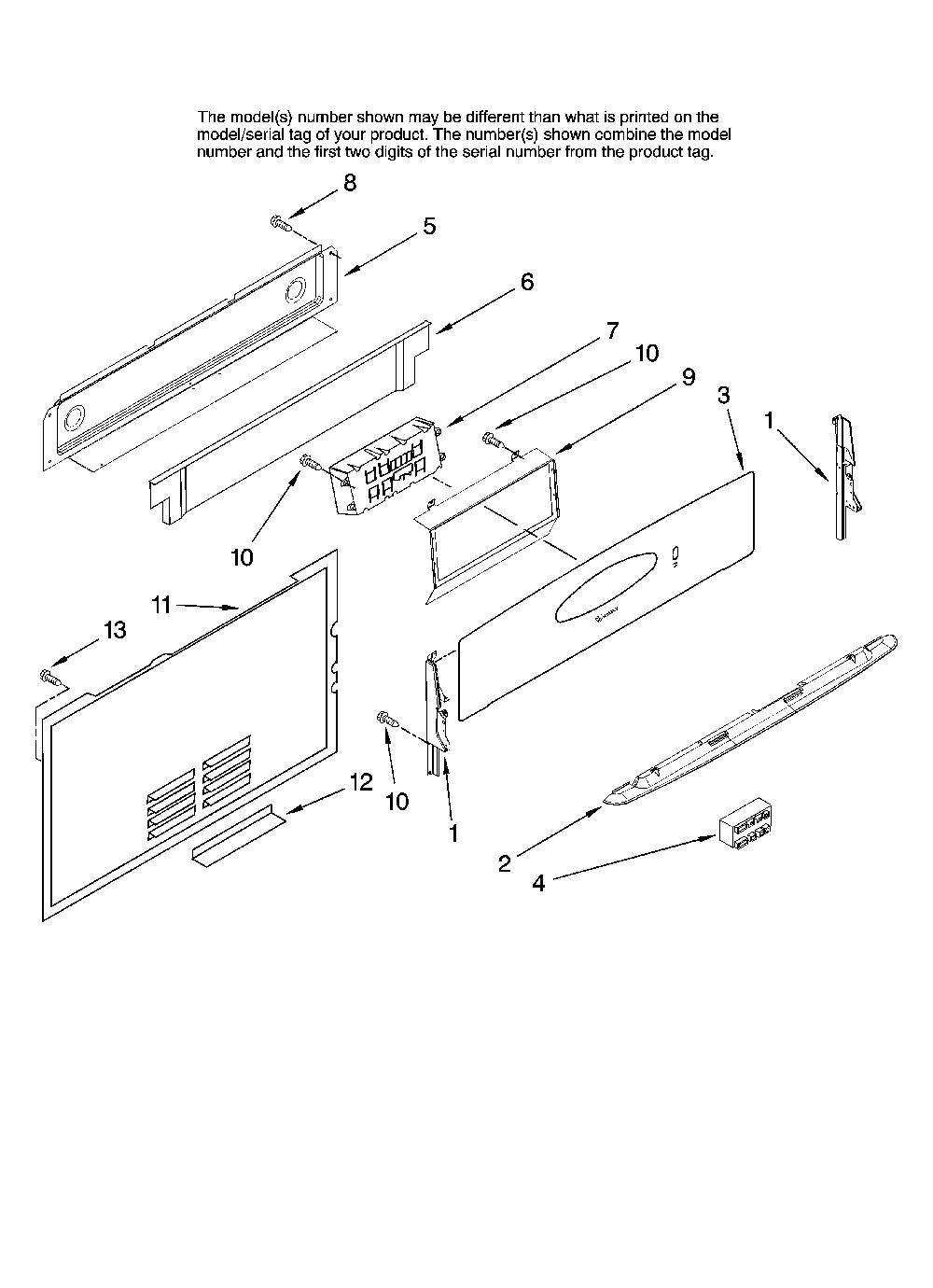 The model(s) number shown may be different than what is printed on the model/serial tag of your product. The number(s) shown combine the model number and the first two digits of the serial number from the product tag.

8
5
6
7
10
9
3
1
10
11
13
12
10
1
2
4