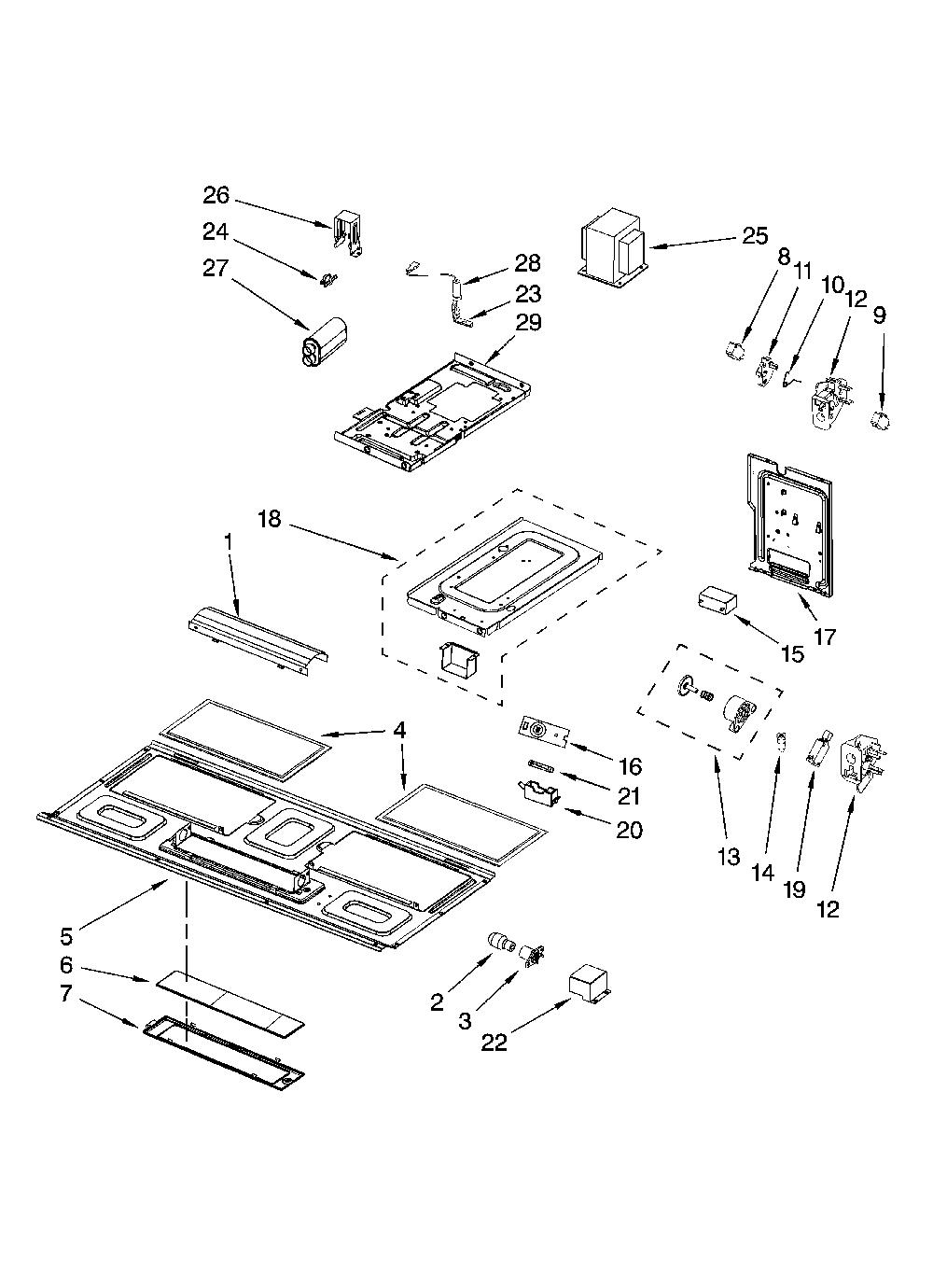 26
24
27
28
23
29
25
8
11
10
12
9
18
1
17
15
4
16
21
20
13
14
19
12
5
6
7
2
3
22