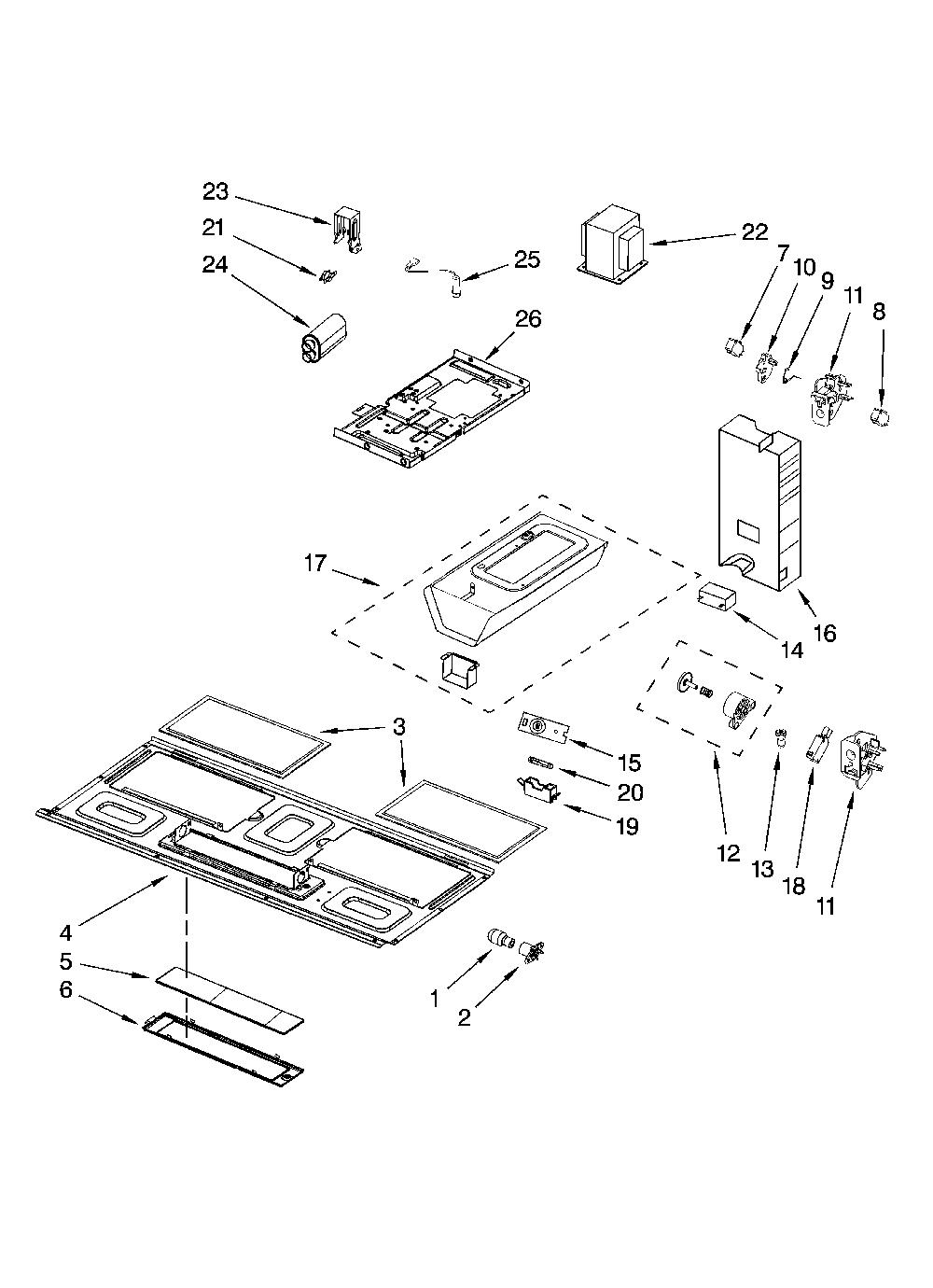 23
21
24
25
22
7
10
9
11
8
26
17
16
14
3
15
20
19
12
13
18
11
4
5
6
1
2