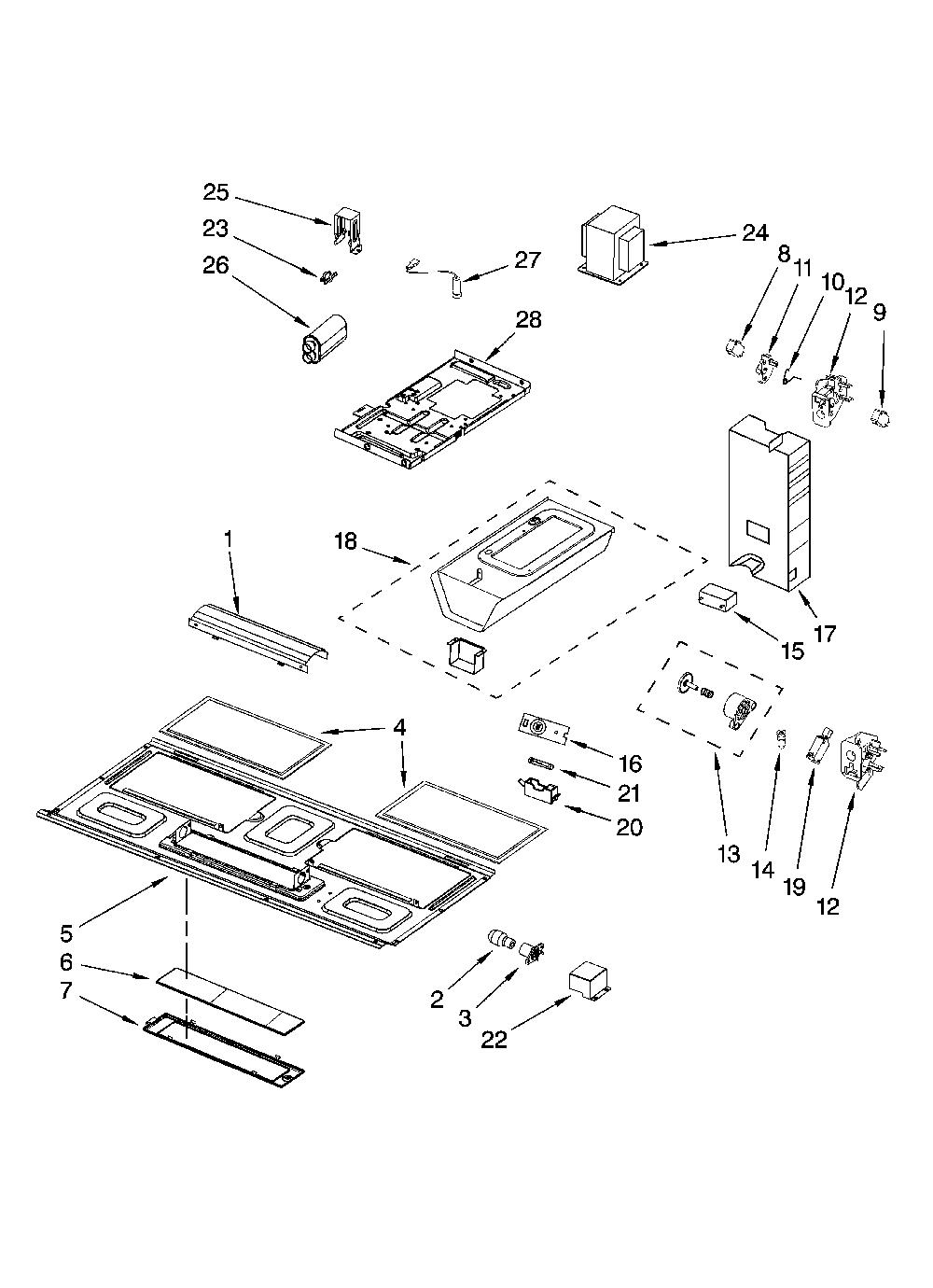 25
23
26
27
24
8
11
10
12
9
28
18
1
17
15
4
16
21
20
13
14
19
12
5
6
7
2
3
22