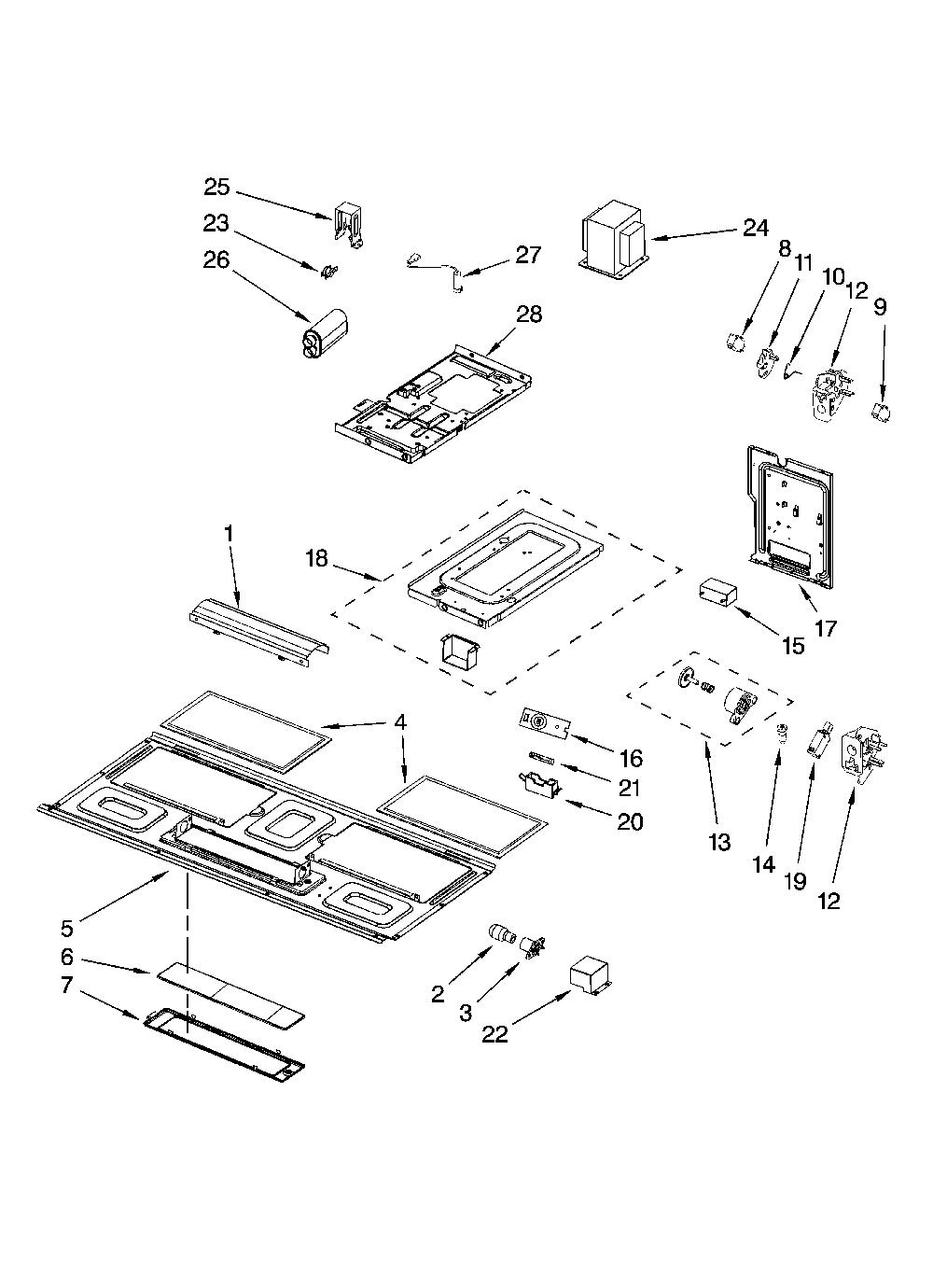 25
23
26
27
24
8
11
10
12
9
28
1
18
17
15
4
16
21
20
13
14
19
12
5
6
7
2
3
22