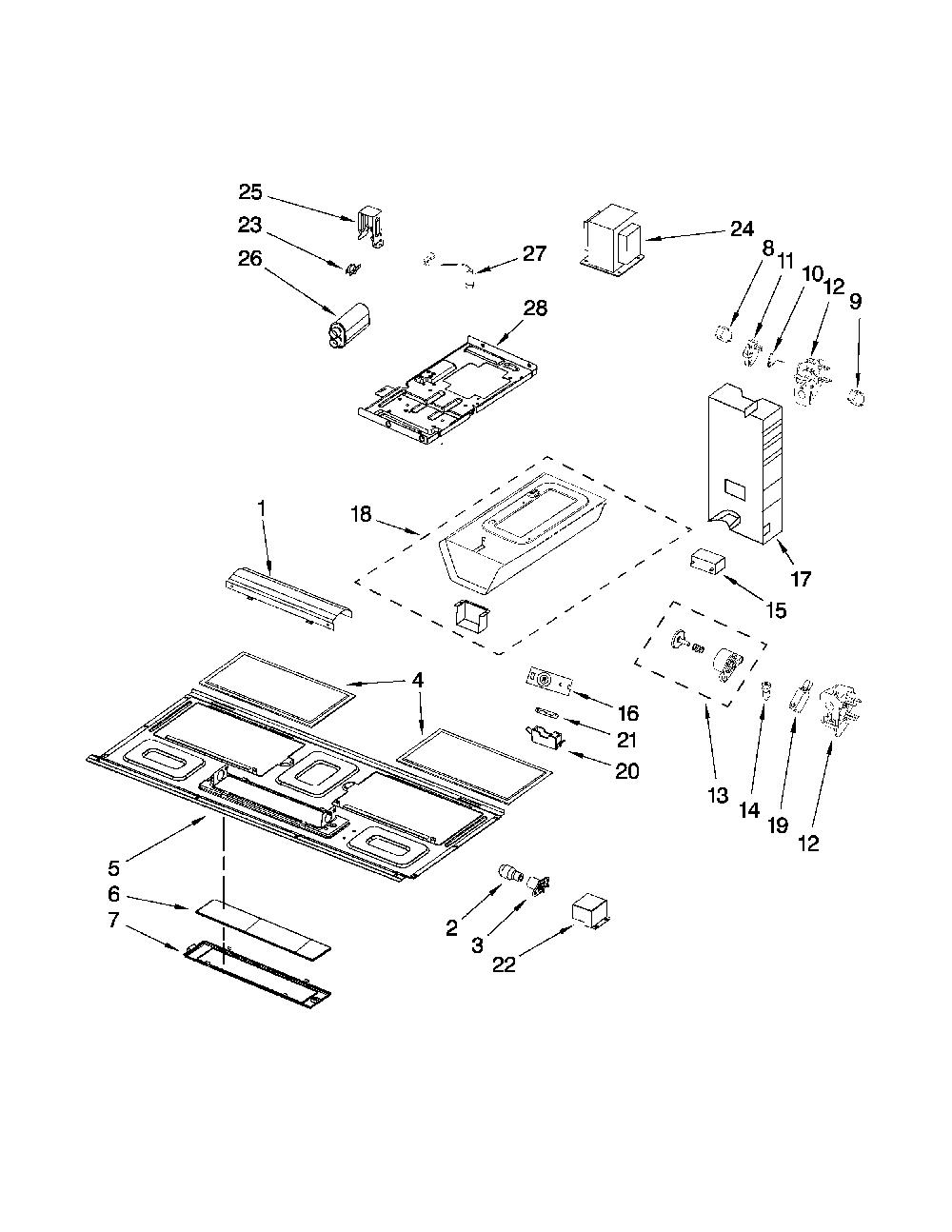 25
23
26
27
24
8
11
10
12
9
28
1
18
17
15
4
16
21
20
13
14
19
12
5
6
7
2
3
22