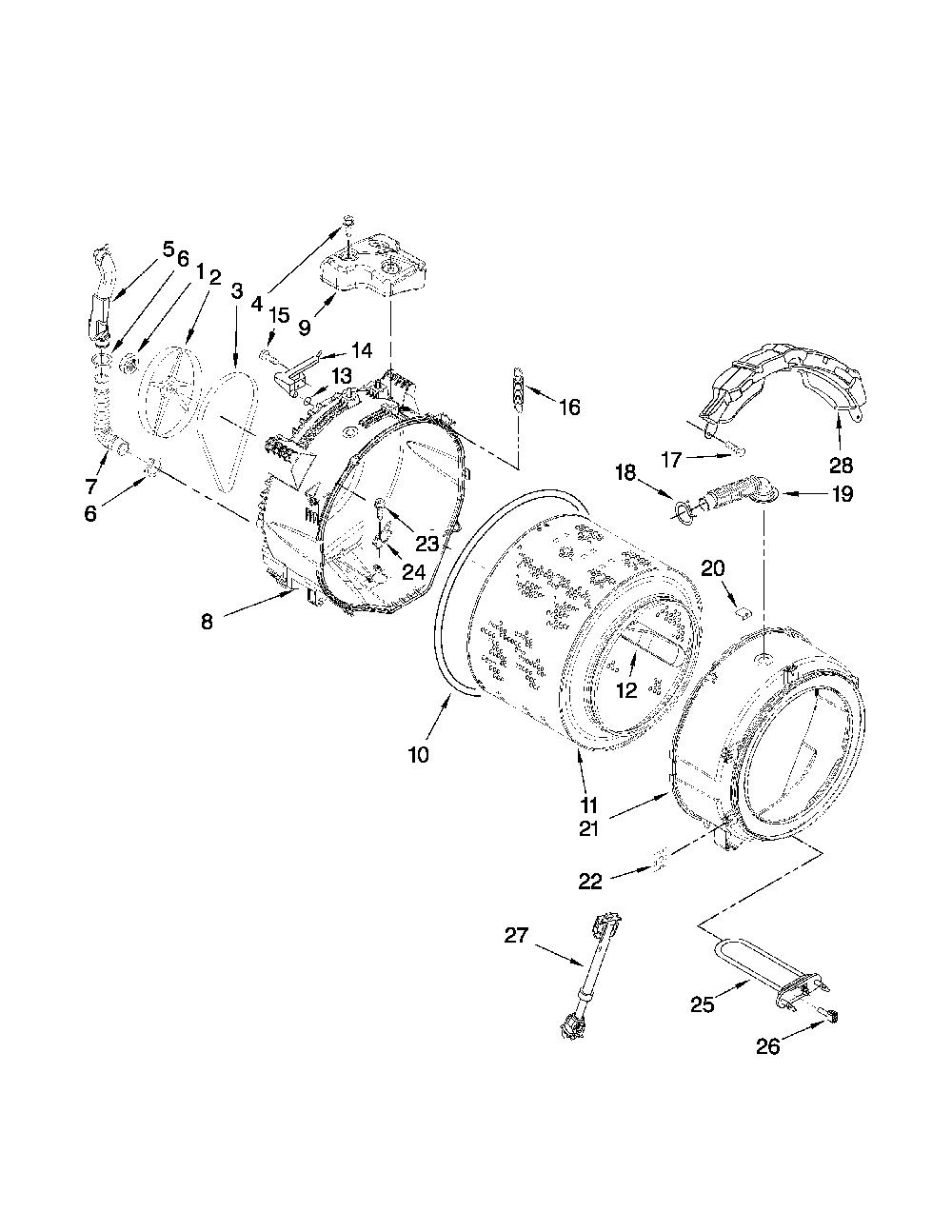 5
6
1
2
3
4
15
9
14
13
16
7
6
23
24
8
17
28
18
19
20
12
10
11
21
22
27
25
26