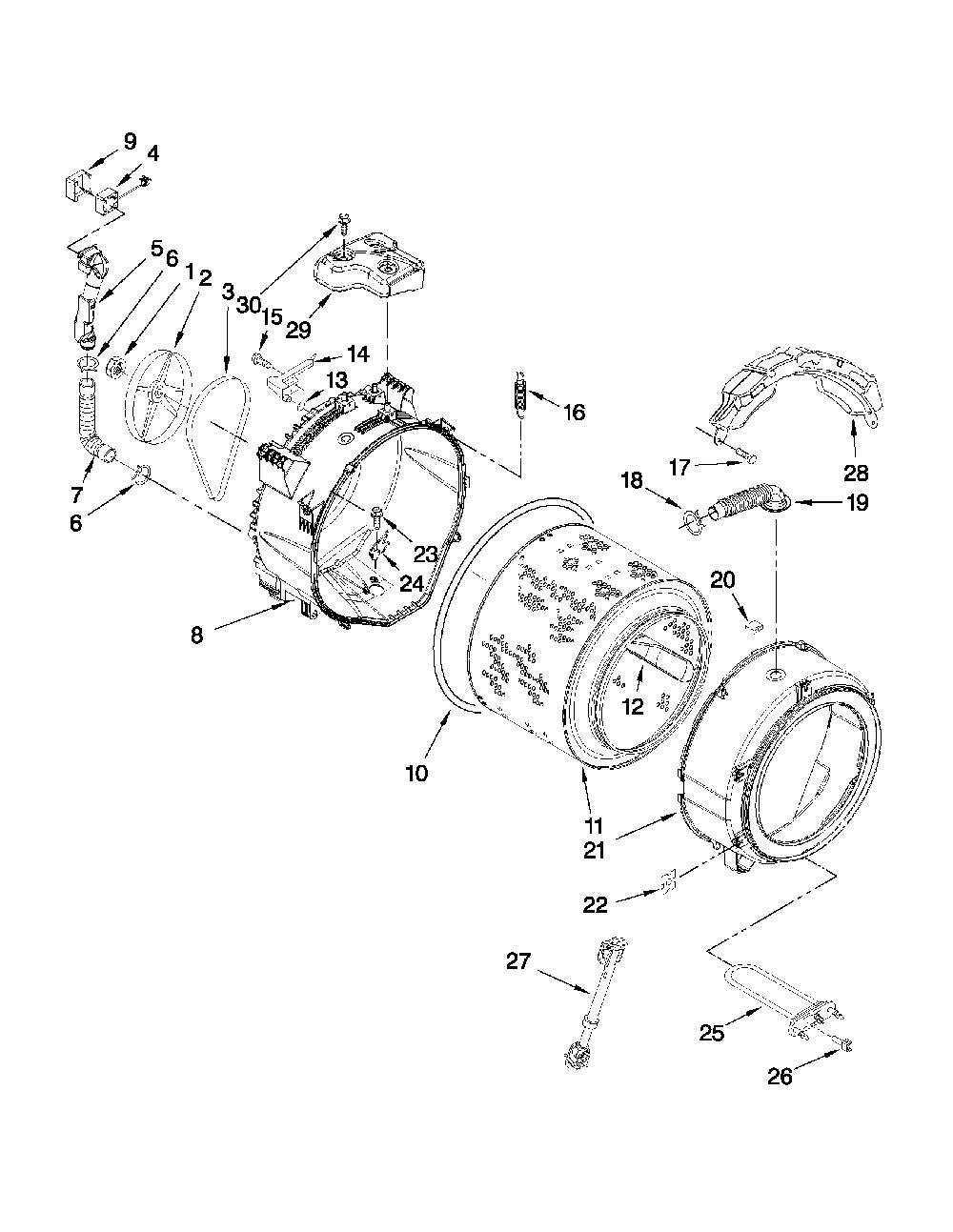 9
4
5
6
1
2
3
30
15
29
14
13
16
7
6
23
24
8
17
28
18
19
20
12
10
11
21
22
27
25
26