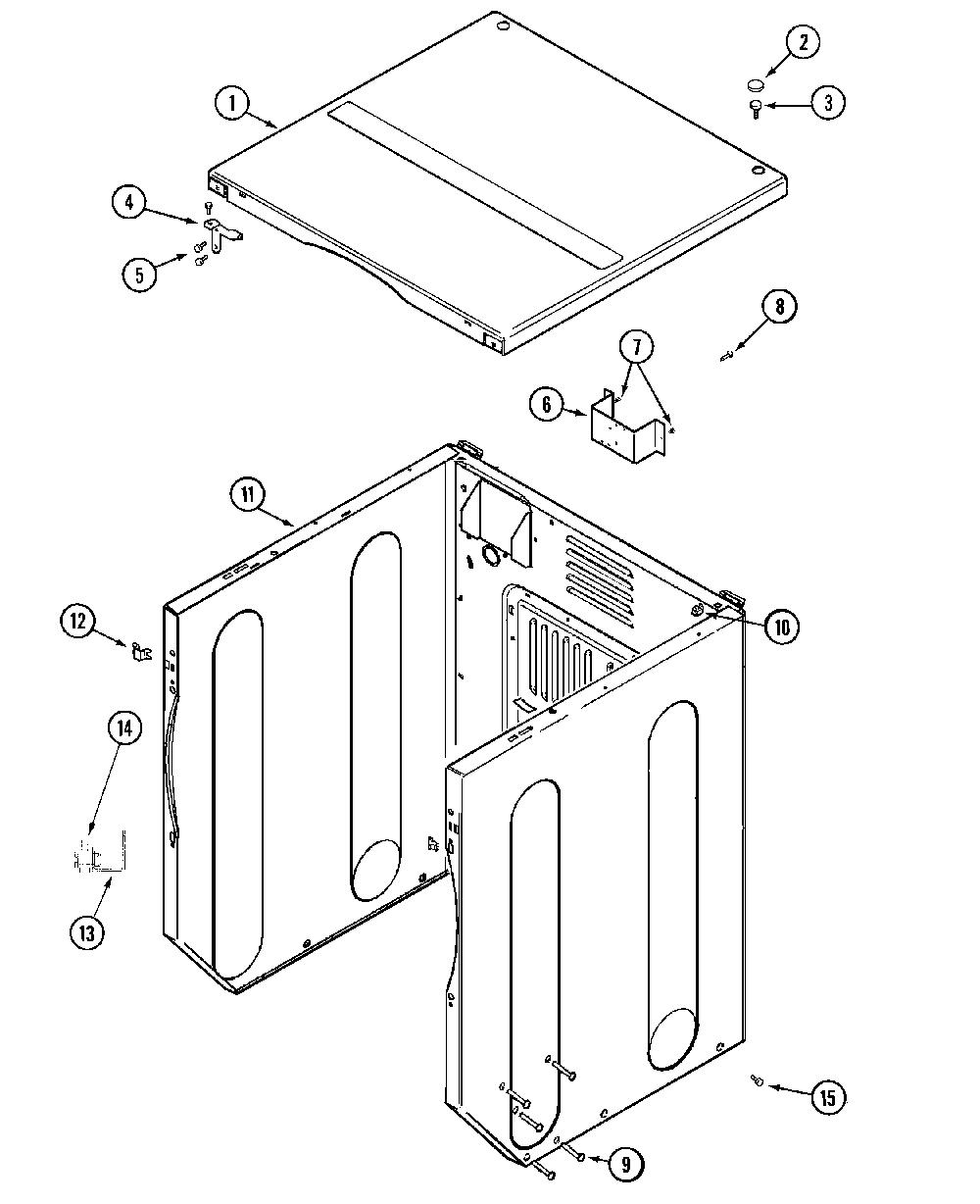 1
2
3
4
5
8
7
6
11
10
12
14
13
15
9