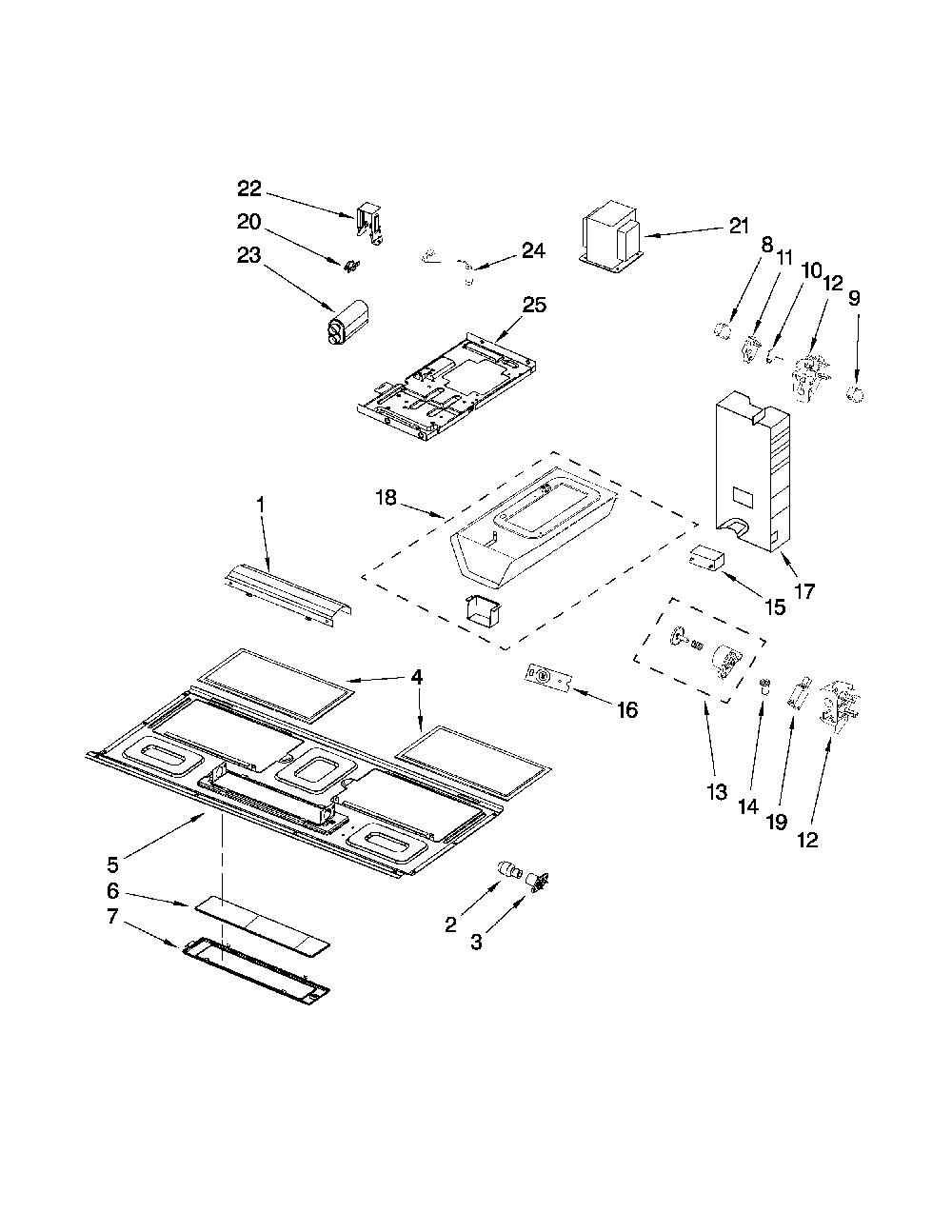 22
20
23
24
21
8
11
10
12
9
25
18
1
17
15
4
16
13
14
19
12
5
6
7
2
3