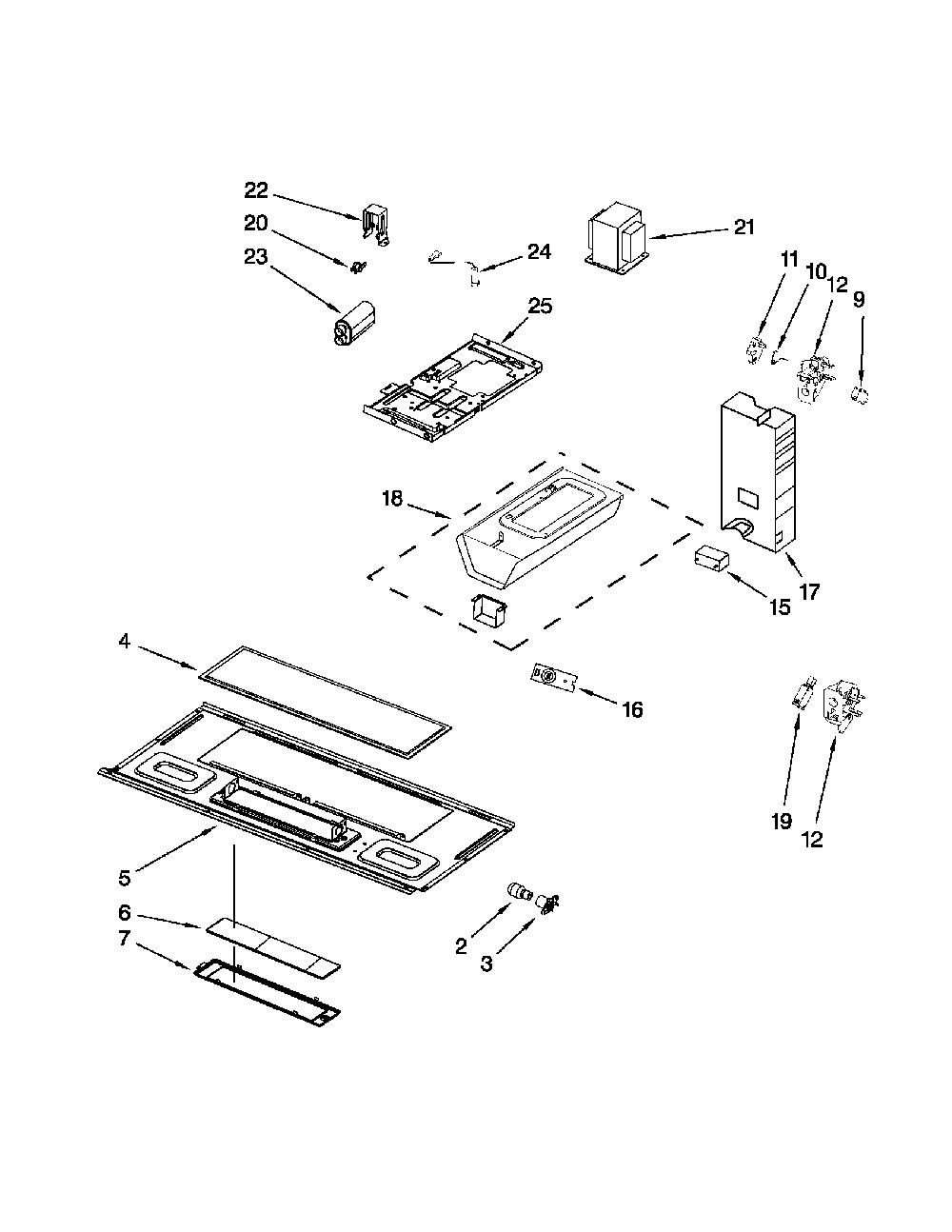 22
20
23
24
21
25
11
10
12
9
18
17
15
4
16
19
12
5
6
7
2
3